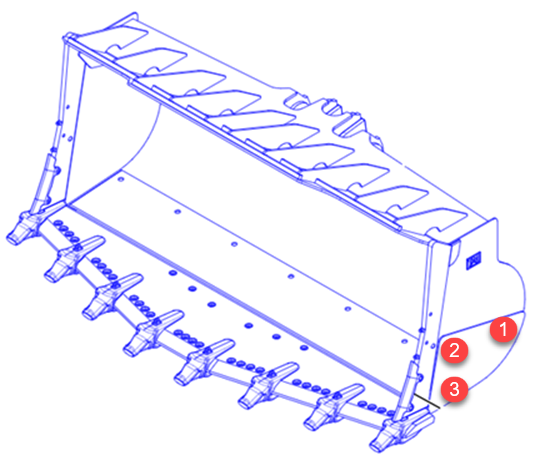 1
2
3