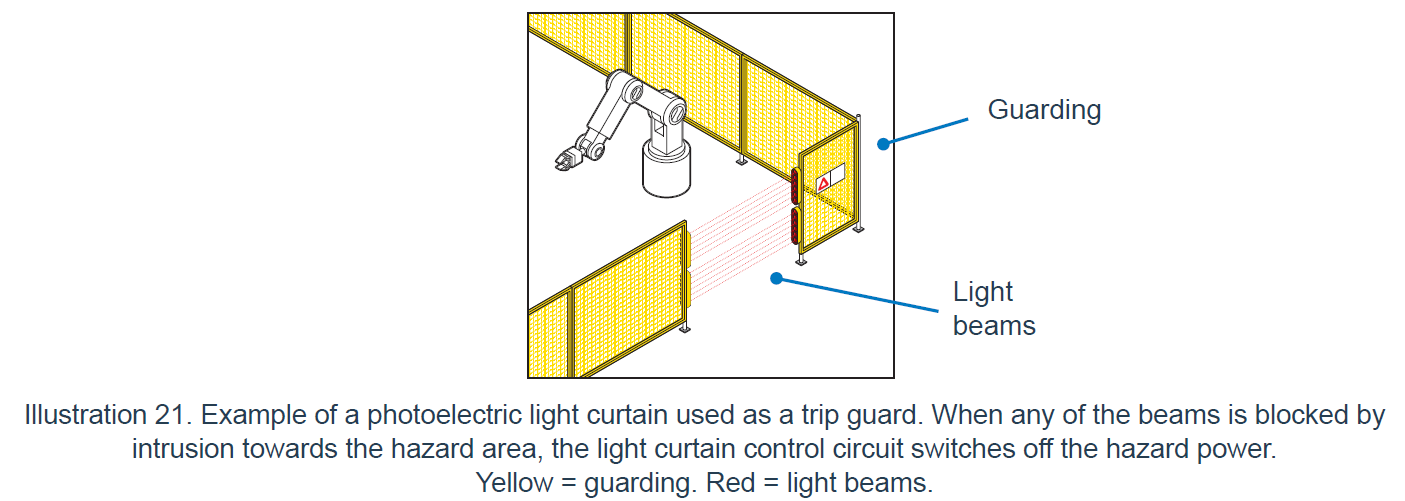 Guarding

Light beams

Illustration 21. Example of a photoelectric light curtain used as a trip guard. When any of the beams is blocked by intrusion towards the hazard area, the light curtain control circuit switches off the hazard power. Yellow = guarding. Red = light beams.