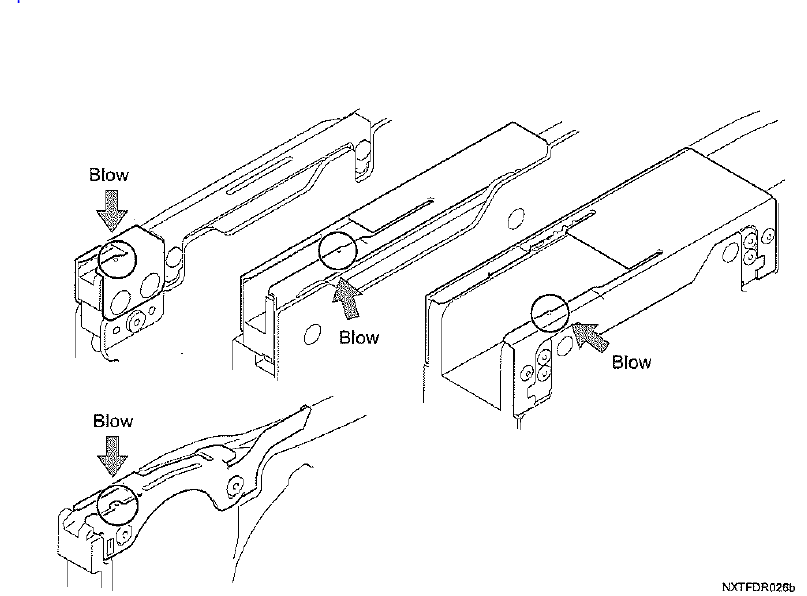 Blow

Blow

Blow

Blow

NXTFDR026b