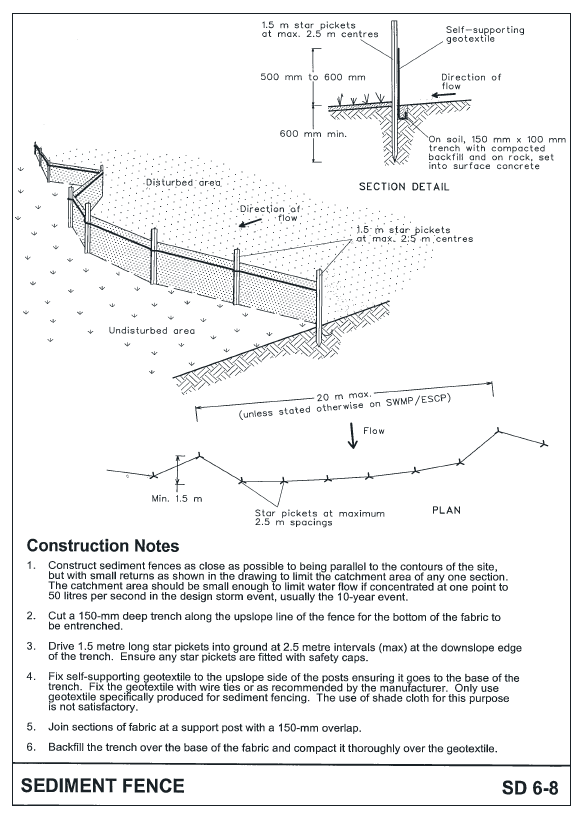 1.5 m star pickets at max. 2.5 m centres

Self-supporting geotextile

500 mm to 600 mm

Direction of flow

600 mm min.

On soil, 150 mm x 100 mm trench with compacted backfill and on rock, set into surface concrete

SECTION DETAIL

Disturbed area

Direction of flow

1.5 m star pickets at max. 2.5 m centres

Undisturbed area

20 m max. (unless stated otherwise on SWMP/ESCP)

Flow

Min. 1.5 m

Star pickets at maximum 2.5 m spacings

PLAN

Construction Notes

1. Construct sediment fences as close as possible to being parallel to the contours of the site, but with small returns as shown in the drawing to limit the catchment area of any one section. The catchment area should be small enough to limit water flow if concentrated at one point to 50 litres per second in the design storm event, usually the 10-year event.

2. Cut a 150-mm deep trench along the upslope line of the fence for the bottom of the fabric to be entrenched.

3. Drive 1.5 metre long star pickets into ground at 2.5 metre intervals (max) at the downslope edge of the trench. Ensure any star pickets are fitted with safety caps.

4. Fix self-supporting geotextile to the upslope side of the posts ensuring it goes to the base of the trench. Fix the geotextile with wire ties or as recommended by the manufacturer. Only use geotextile specifically produced for sediment fencing. The use of shade cloth for this purpose is not satisfactory.

5. Join sections of fabric at a support post with a 150-mm overlap.

6. Backfill the trench over the base of the fabric and compact it thoroughly over the geotextile.

SEDIMENT FENCE

SD 6-8