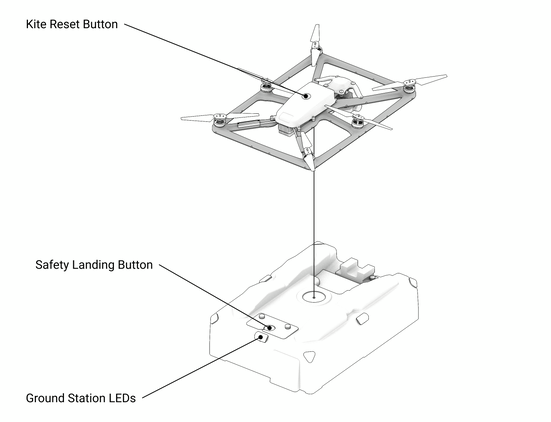 Kite Reset Button

Safety Landing Button

Ground Station LEDs