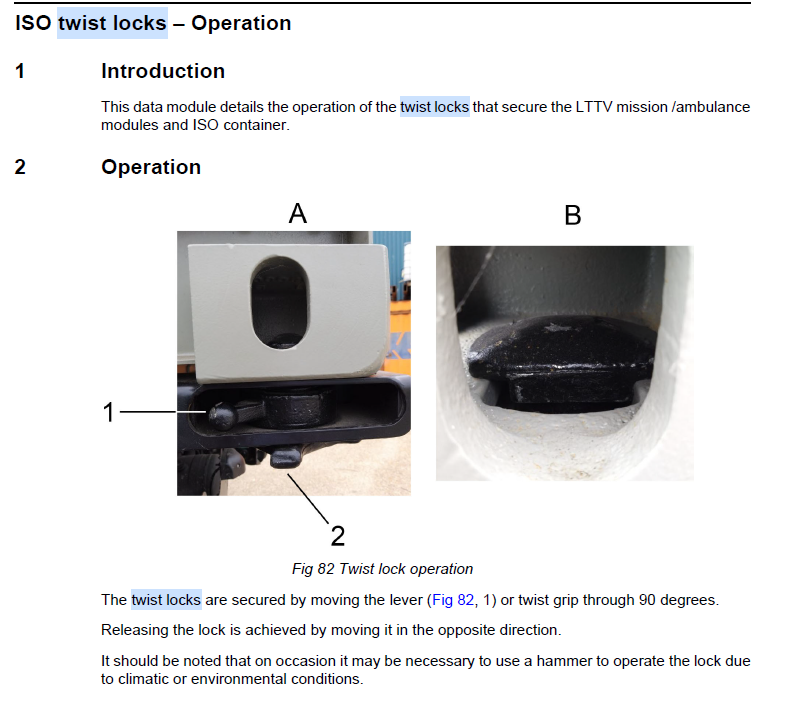 ISO twist locks – Operation

1 Introduction

This data module details the operation of the twist locks that secure the LTTV mission /ambulance modules and ISO container.

2 Operation

A

B

1

2

Fig 82 Twist lock operation

The twist locks are secured by moving the lever (Fig 82, 1) or twist grip through 90 degrees.

Releasing the lock is achieved by moving it in the opposite direction.

It should be noted that on occasion it may be necessary to use a hammer to operate the lock due to climatic or environmental conditions.