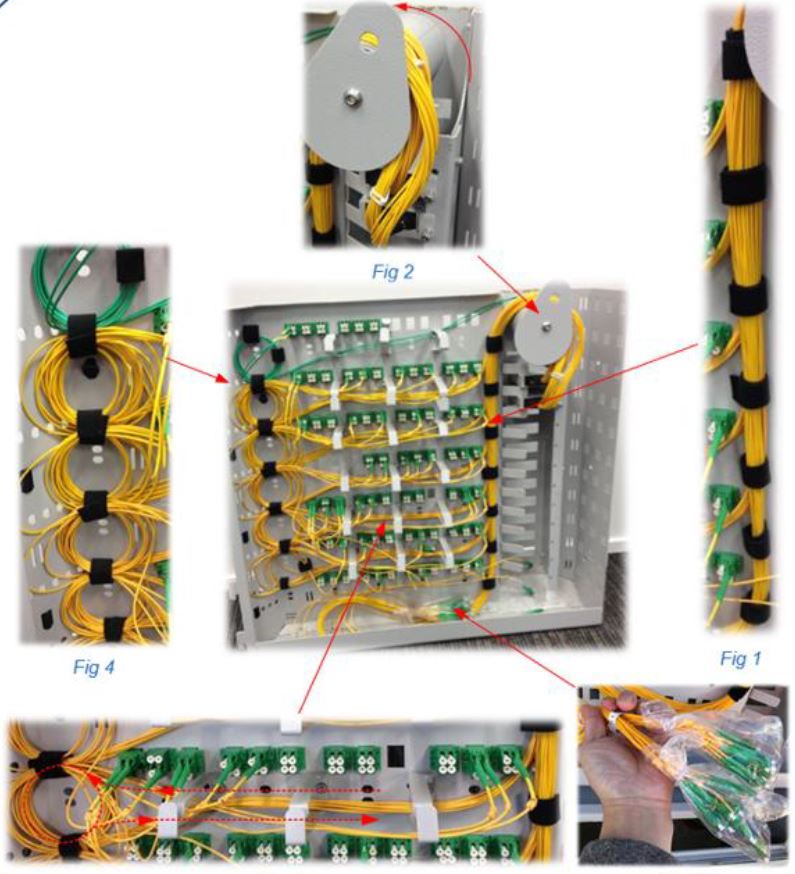 Fig 2

Fig 4

Fig 1