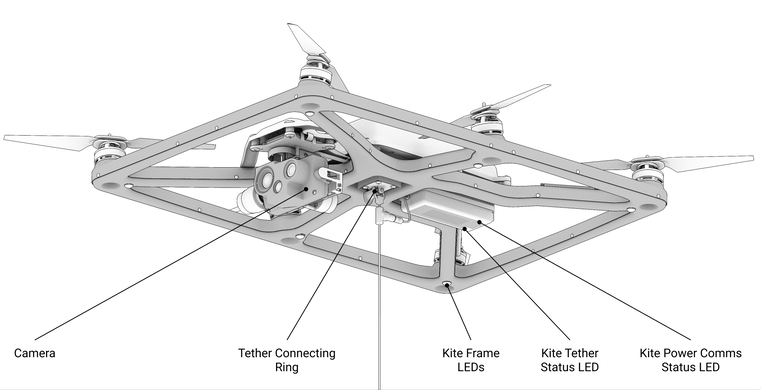 Camera

Tether Connecting Ring

Kite Frame LEDs

Kite Tether Status LED

Kite Power Comms Status LED