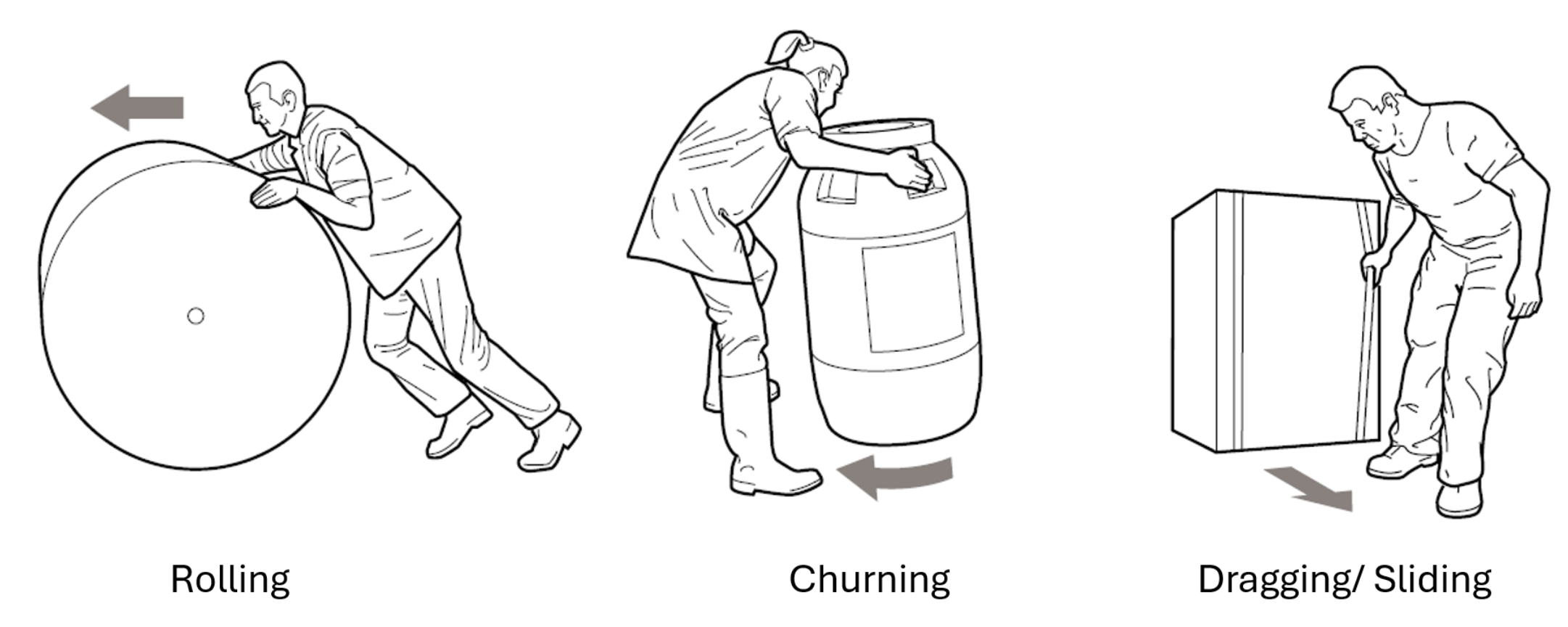 Rolling

Churning

Dragging/ Sliding