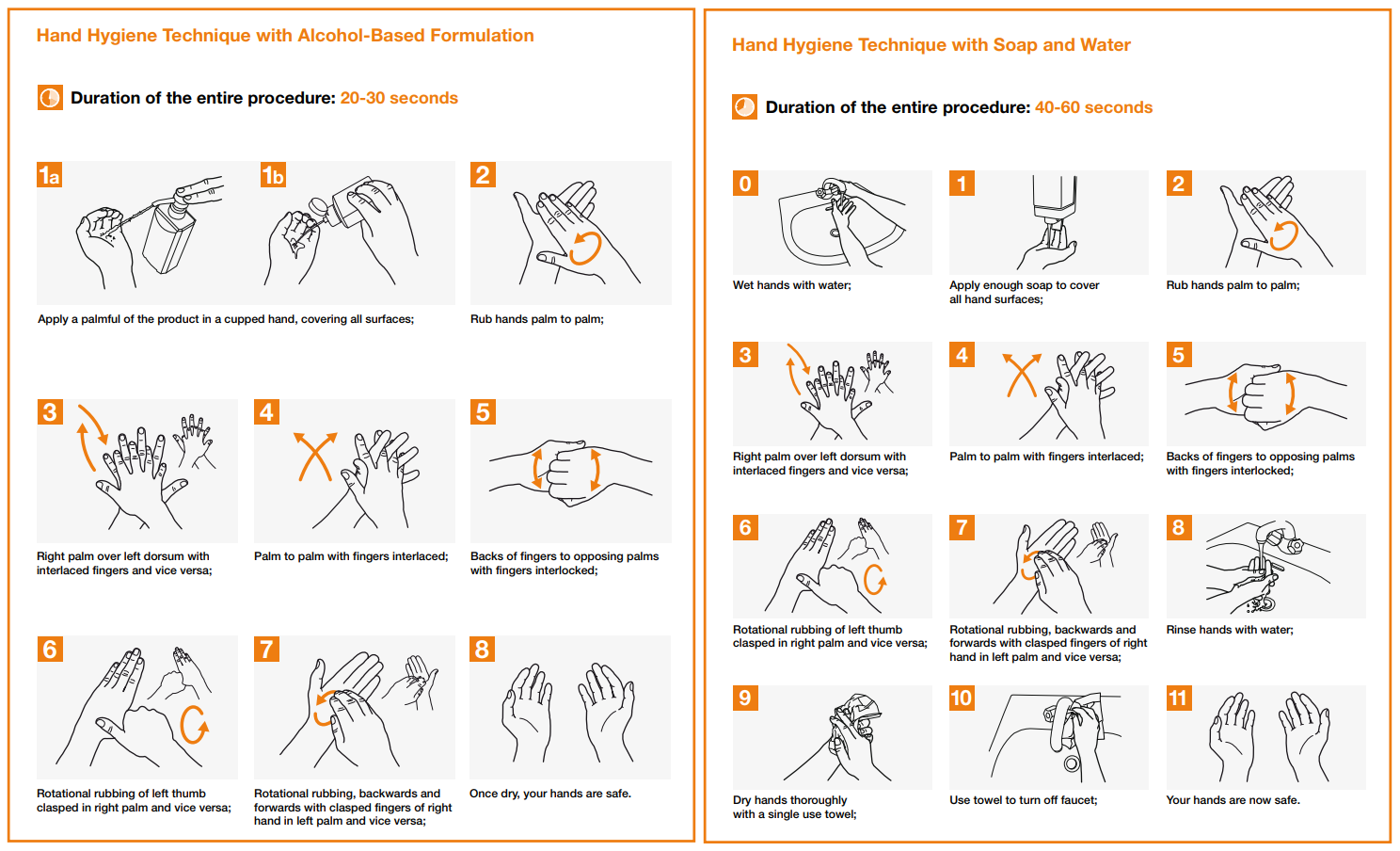 Hand Hygiene Technique with Alcohol-Based Formulation

Duration of the entire procedure: 20-30 seconds

1a

1b

Apply a palmful of the product in a cupped hand, covering all surfaces;

2

Rub hands palm to palm;

3

Right palm over left dorsum with interlaced fingers and vice versa;

4

Palm to palm with fingers interlaced;

5

Backs of fingers to opposing palms with fingers interlocked;

6

Rotational rubbing of left thumb clasped in right palm and vice versa;

7

Rotational rubbing, backwards and forwards with clasped fingers of right hand in left palm and vice versa;

8

Once dry, your hands are safe.

Hand Hygiene Technique with Soap and Water

Duration of the entire procedure: 40-60 seconds

0

Wet hands with water;

1

Apply enough soap to cover all hand surfaces;

2

Rub hands palm to palm;

3

Right palm over left dorsum with interlaced fingers and vice versa;

4

Palm to palm with fingers interlaced;

5

Backs of fingers to opposing palms with fingers interlocked;

6

Rotational rubbing of left thumb clasped in right palm and vice versa;

7

Rotational rubbing, backwards and forwards with clasped fingers of right hand in left palm and vice versa;

8

Rinse hands with water;

9

Dry hands thoroughly with a single use towel;

10

Use towel to turn off faucet;

11

Your hands are now safe.