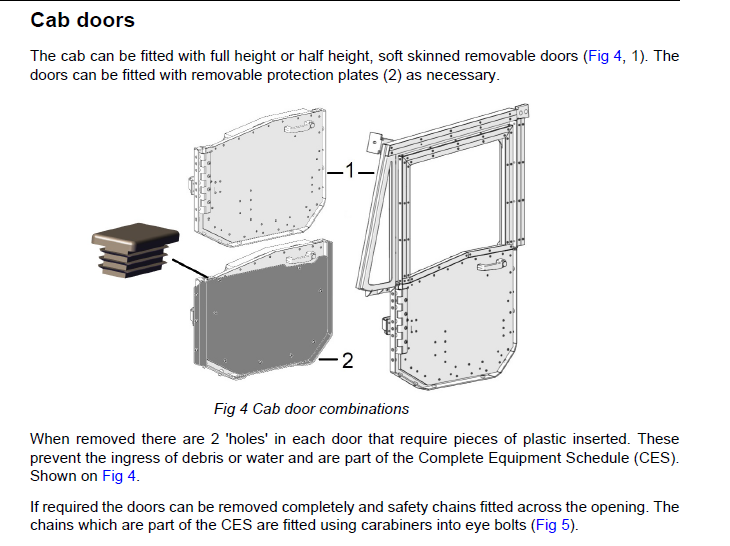 Cab doors

The cab can be fitted with full height or half height, soft skinned removable doors (Fig 4, 1). The doors can be fitted with removable protection plates (2) as necessary.

1

2

Fig 4 Cab door combinations

When removed there are 2 'holes' in each door that require pieces of plastic inserted. These prevent the ingress of debris or water and are part of the Complete Equipment Schedule (CES). Shown on Fig 4.

If required the doors can be removed completely and safety chains fitted across the opening. The chains which are part of the CES are fitted using carabiners into eye bolts (Fig 5).