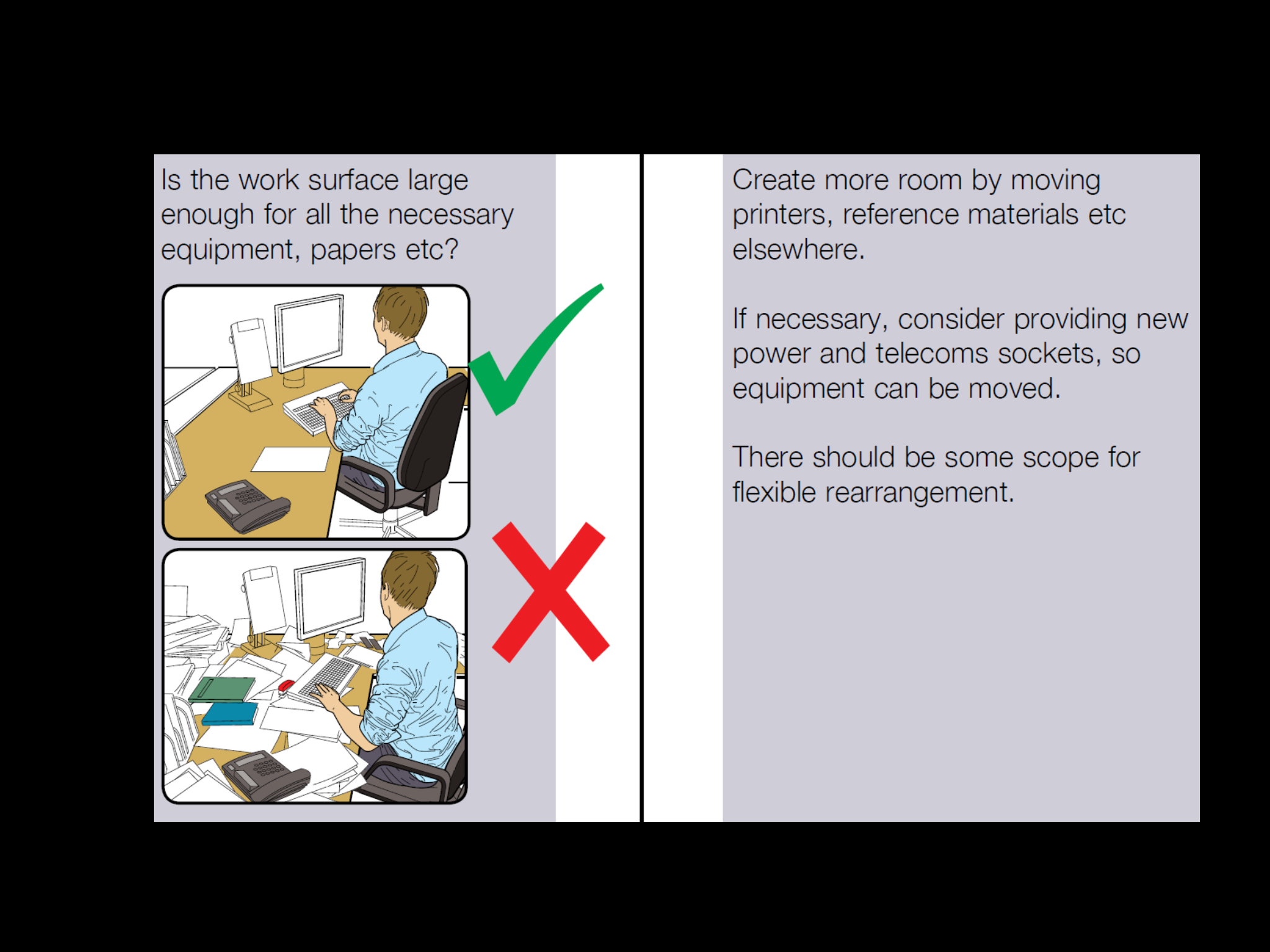 Is the work surface large enough for all the necessary equipment, papers etc?

Create more room by moving printers, reference materials etc elsewhere.

If necessary, consider providing new power and telecoms sockets, so equipment can be moved.

There should be some scope for flexible rearrangement.