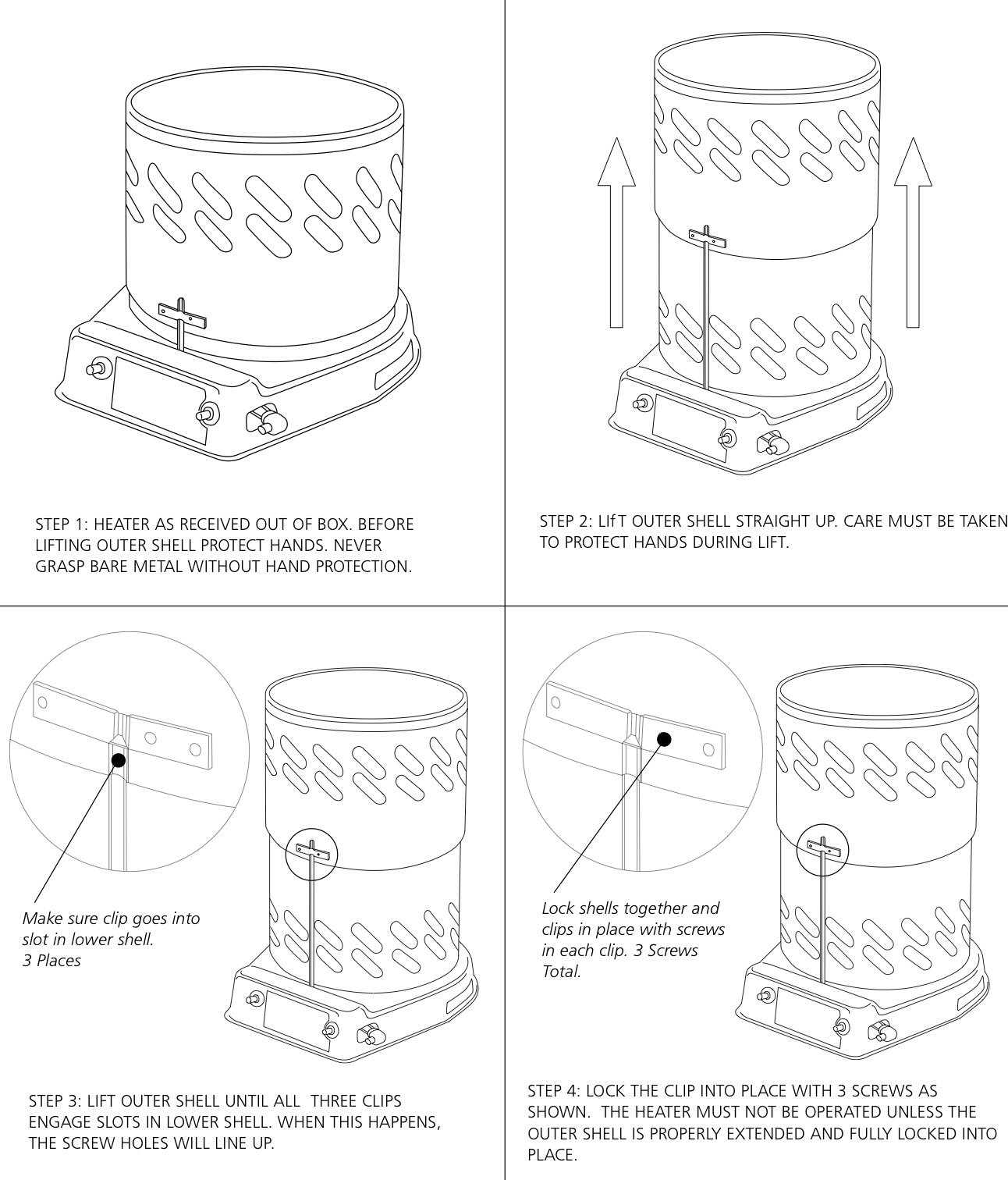 STEP 1: HEATER AS RECEIVED OUT OF BOX. BEFORE LIFTING OUTER SHELL PROTECT HANDS. NEVER GRASP BARE METAL WITHOUT HAND PROTECTION.

STEP 2: LIfT OUTER SHELL STRAIGHT UP. CARE MUST BE TAKEN TO PROTECT HANDS DURING LIFT.

Make sure clip goes into slot in lower shell.
3 Places

STEP 3: LIFT OUTER SHELL UNTIL ALL THREE CLIPS ENGAGE SLOTS IN LOWER SHELL. WHEN THIS HAPPENS, THE SCREW HOLES WILL LINE UP.

Lock shells together and clips in place with screws in each clip. 3 Screws Total.

STEP 4: LOCK THE CLIP INTO PLACE WITH 3 SCREWS AS SHOWN. THE HEATER MUST NOT BE OPERATED UNLESS THE OUTER SHELL IS PROPERLY EXTENDED AND FULLY LOCKED INTO PLACE.