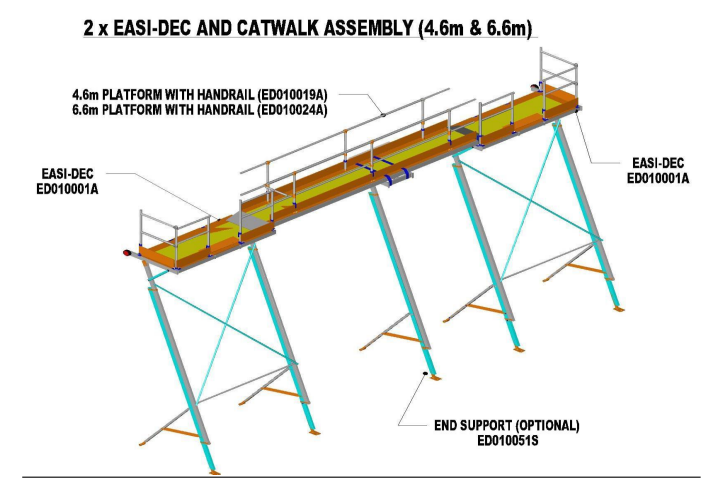 2 x EASI-DEC AND CATWALK ASSEMBLY (4.6m & 6.6m)

4.6m PLATFORM WITH HANDRAIL (ED010019A)
6.6m PLATFORM WITH HANDRAIL (ED010024A)

EASI-DEC
ED010001A

EASI-DEC
ED010001A

END SUPPORT (OPTIONAL)
ED010051S