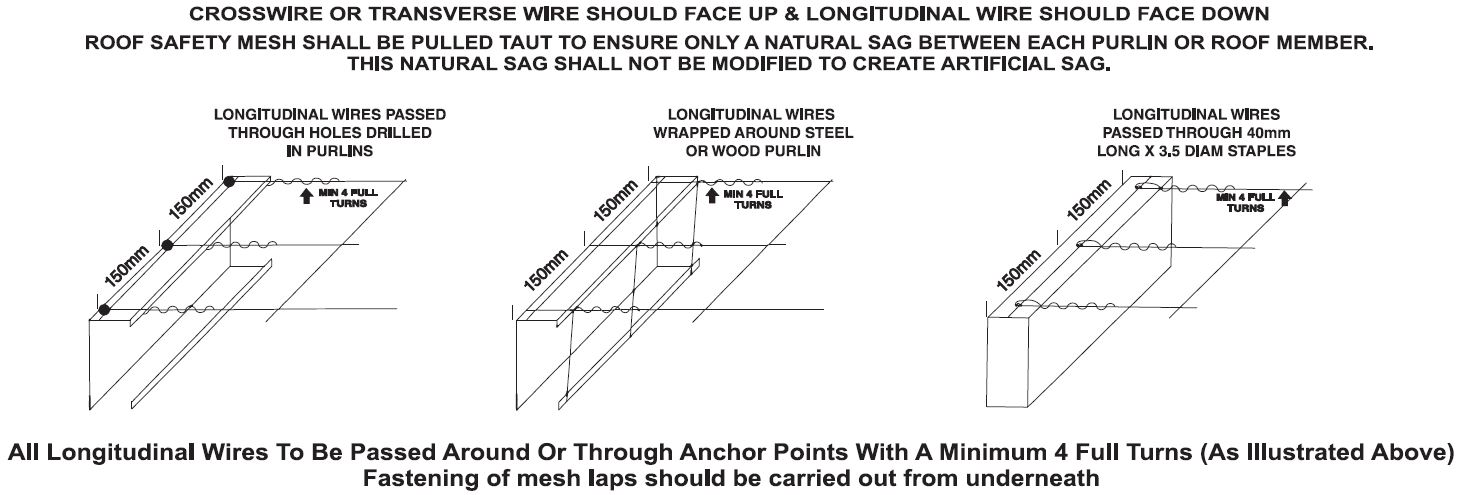 CROSSWIRE OR TRANSVERSE WIRE SHOULD FACE UP & LONGITUDINAL WIRE SHOULD FACE DOWN

ROOF SAFETY MESH SHALL BE PULLED TAUT TO ENSURE ONLY A NATURAL SAG BETWEEN EACH PURLIN OR ROOF MEMBER. THIS NATURAL SAG SHALL NOT BE MODIFIED TO CREATE ARTIFICIAL SAG.

LONGITUDINAL WIRES PASSED THROUGH HOLES DRILLED IN PURLINS

150mm

150mm

MIN 4 FULL TURNS

LONGITUDINAL WIRES WRAPPED AROUND STEEL OR WOOD PURLIN

150mm

150mm

MIN 4 FULL TURNS

LONGITUDINAL WIRES PASSED THROUGH 40mm LONG X 3.5 DIAM STAPLES

150mm

150mm

MIN 4 FULL TURNS

All Longitudinal Wires To Be Passed Around Or Through Anchor Points With A Minimum 4 Full Turns (As Illustrated Above)
Fastening of mesh laps should be carried out from underneath