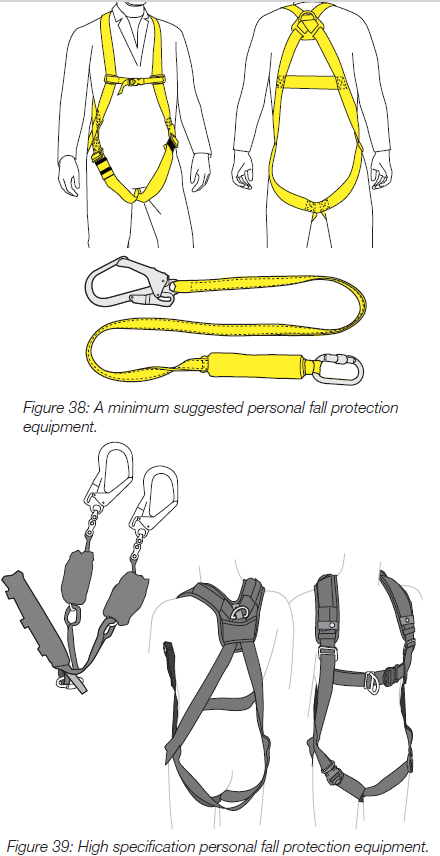 Figure 38: A minimum suggested personal fall protection equipment.

Figure 39: High specification personal fall protection equipment.