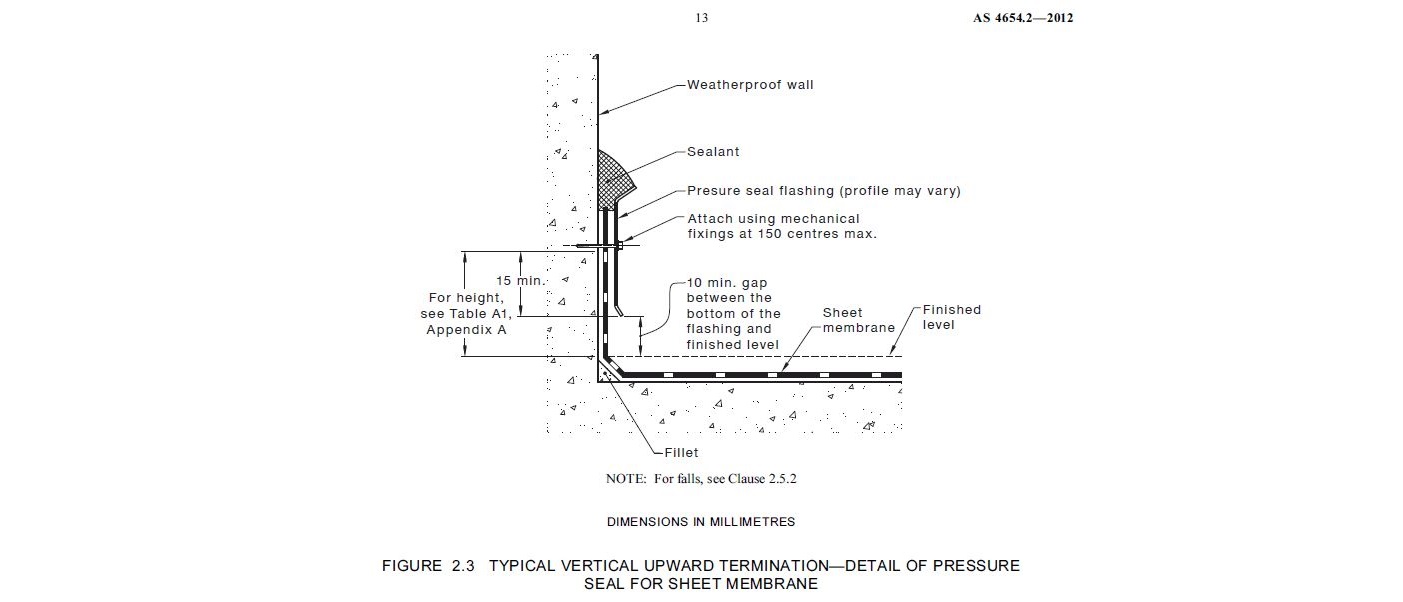 13

AS 4654.2—2012

Weatherproof wall

Sealant

Presure seal flashing (profile may vary)

Attach using mechanical fixings at 150 centres max.

15 min.

For height, see Table A1, Appendix A

10 min. gap between the bottom of the flashing and finished level

Sheet membrane

Finished level

Fillet

NOTE: For falls, see Clause 2.5.2

DIMENSIONS IN MILLIMETRES

FIGURE 2.3 TYPICAL VERTICAL UPWARD TERMINATION—DETAIL OF PRESSURE SEAL FOR SHEET MEMBRANE