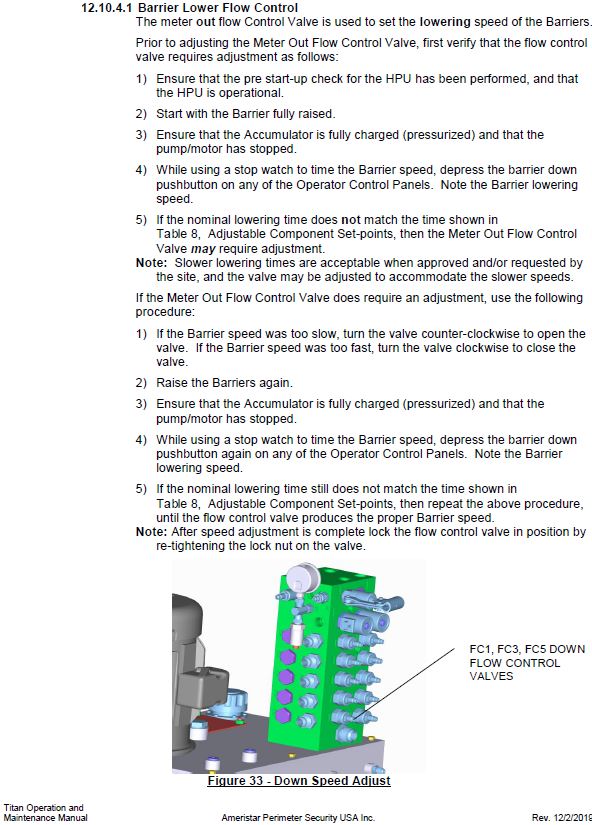 12.10.4.1 Barrier Lower Flow Control

The meter out flow Control Valve is used to set the lowering speed of the Barriers.

Prior to adjusting the Meter Out Flow Control Valve, first verify that the flow control valve requires adjustment as follows:

1) Ensure that the pre start-up check for the HPU has been performed, and that the HPU is operational.

2) Start with the Barrier fully raised.

3) Ensure that the Accumulator is fully charged (pressurized) and that the pump/motor has stopped.

4) While using a stop watch to time the Barrier speed, depress the barrier down pushbutton on any of the Operator Control Panels. Note the Barrier lowering speed.

5) If the nominal lowering time does not match the time shown in Table 8, Adjustable Component Set-points, then the Meter Out Flow Control Valve may require adjustment.

Note: Slower lowering times are acceptable when approved and/or requested by the site, and the valve may be adjusted to accommodate the slower speeds.

If the Meter Out Flow Control Valve does require an adjustment, use the following procedure:

1) If the Barrier speed was too slow, turn the valve counter-clockwise to open the valve. If the Barrier speed was too fast, turn the valve clockwise to close the valve.

2) Raise the Barriers again.

3) Ensure that the Accumulator is fully charged (pressurized) and that the pump/motor has stopped.

4) While using a stop watch to time the Barrier speed, depress the barrier down pushbutton again on any of the Operator Control Panels. Note the Barrier lowering speed.

5) If the nominal lowering time still does not match the time shown in Table 8, Adjustable Component Set-points, then repeat the above procedure, until the flow control valve produces the proper Barrier speed.

Note: After speed adjustment is complete lock the flow control valve in position by re-tightening the lock nut on the valve.

FC1, FC3, FC5 DOWN FLOW CONTROL VALVES

Figure 33 - Down Speed Adjust

Titan Operation and Maintenance Manual

Ameristar Perimeter Security USA Inc.

Rev. 12/2/2019