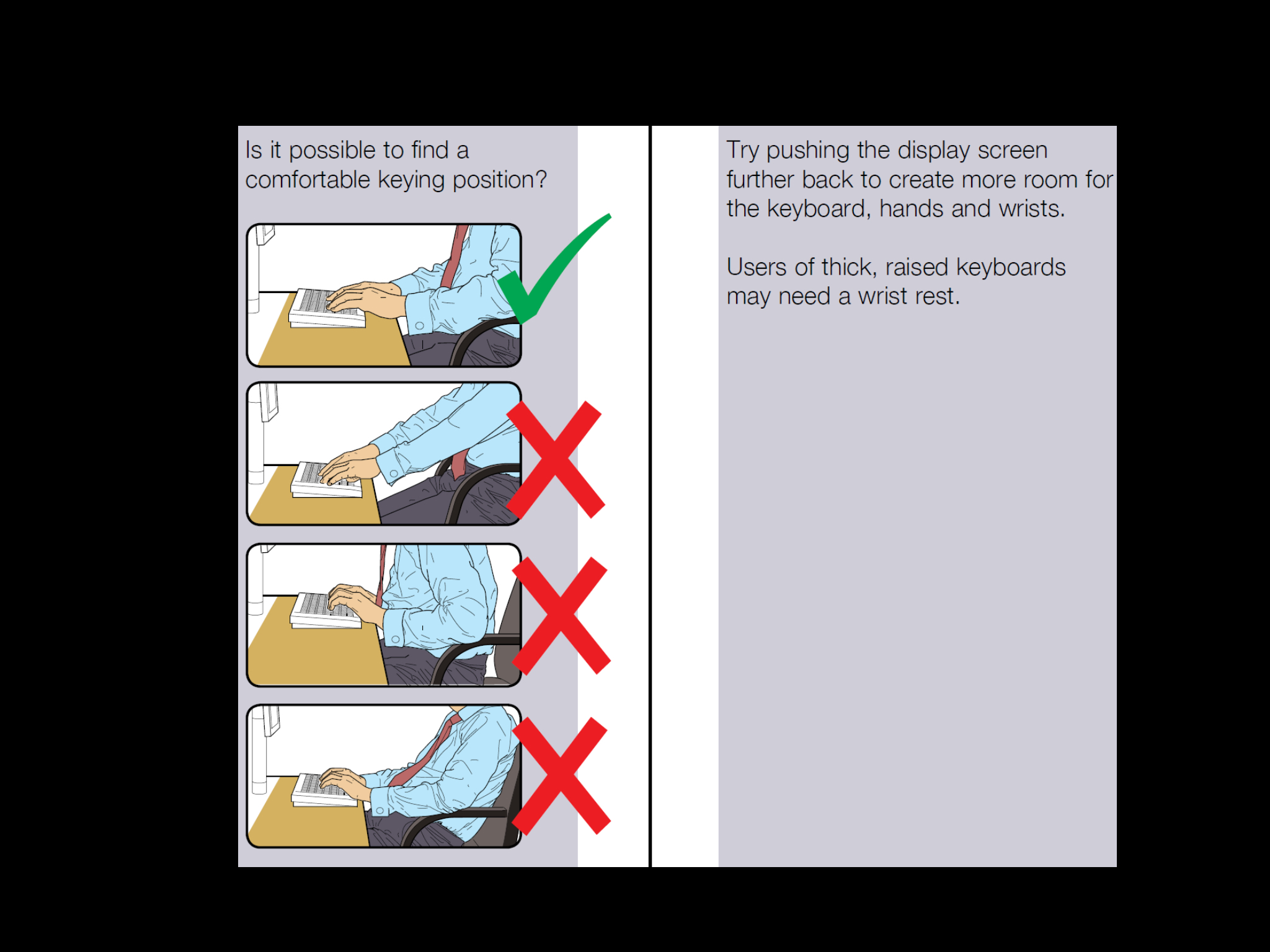 Is it possible to find a comfortable keying position?

Try pushing the display screen further back to create more room for the keyboard, hands and wrists.

Users of thick, raised keyboards may need a wrist rest.