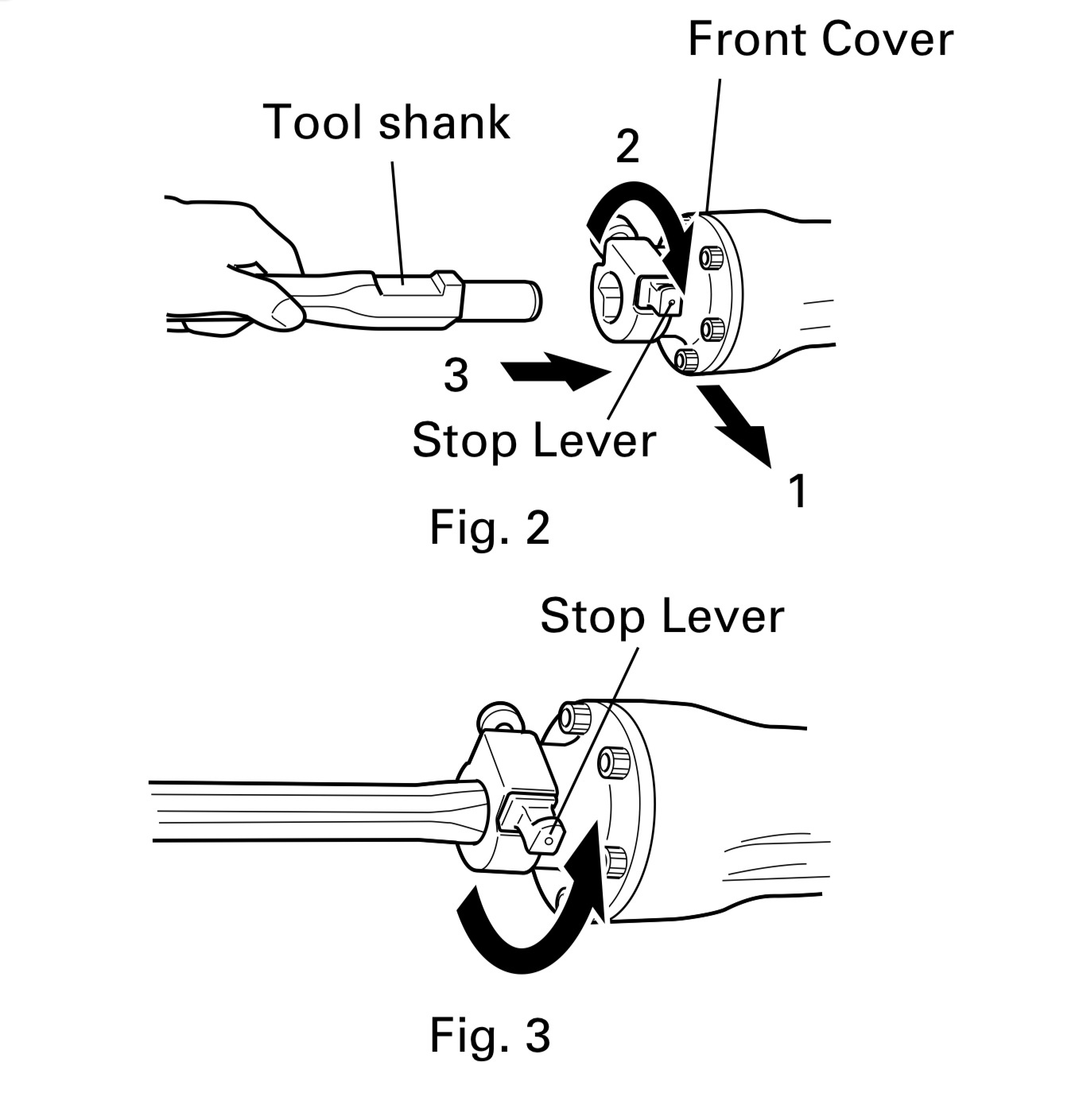 Front Cover
Tool shank
2
3
Stop Lever
1
Fig. 2

Stop Lever
Fig. 3