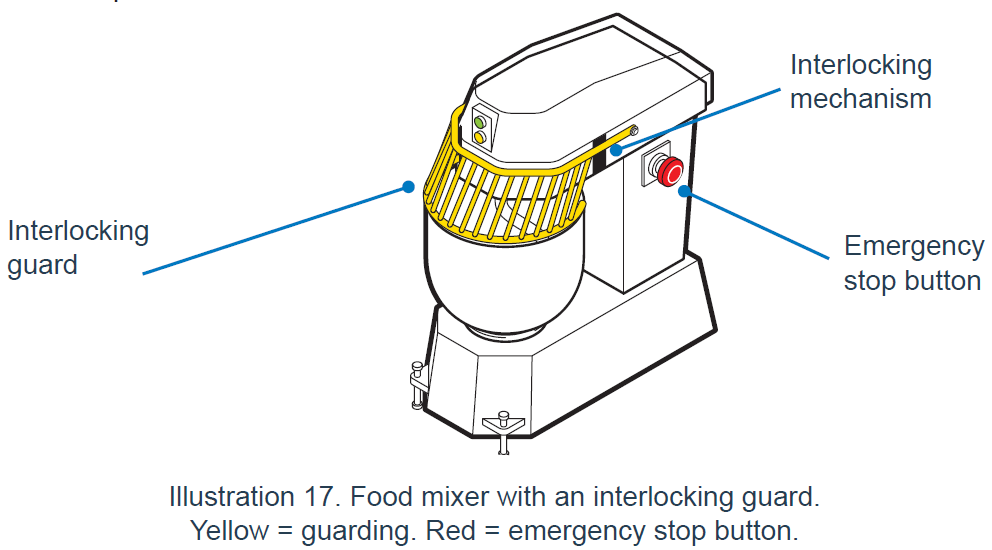 Interlocking mechanism

Interlocking guard

Emergency stop button

Illustration 17. Food mixer with an interlocking guard. Yellow = guarding. Red = emergency stop button.