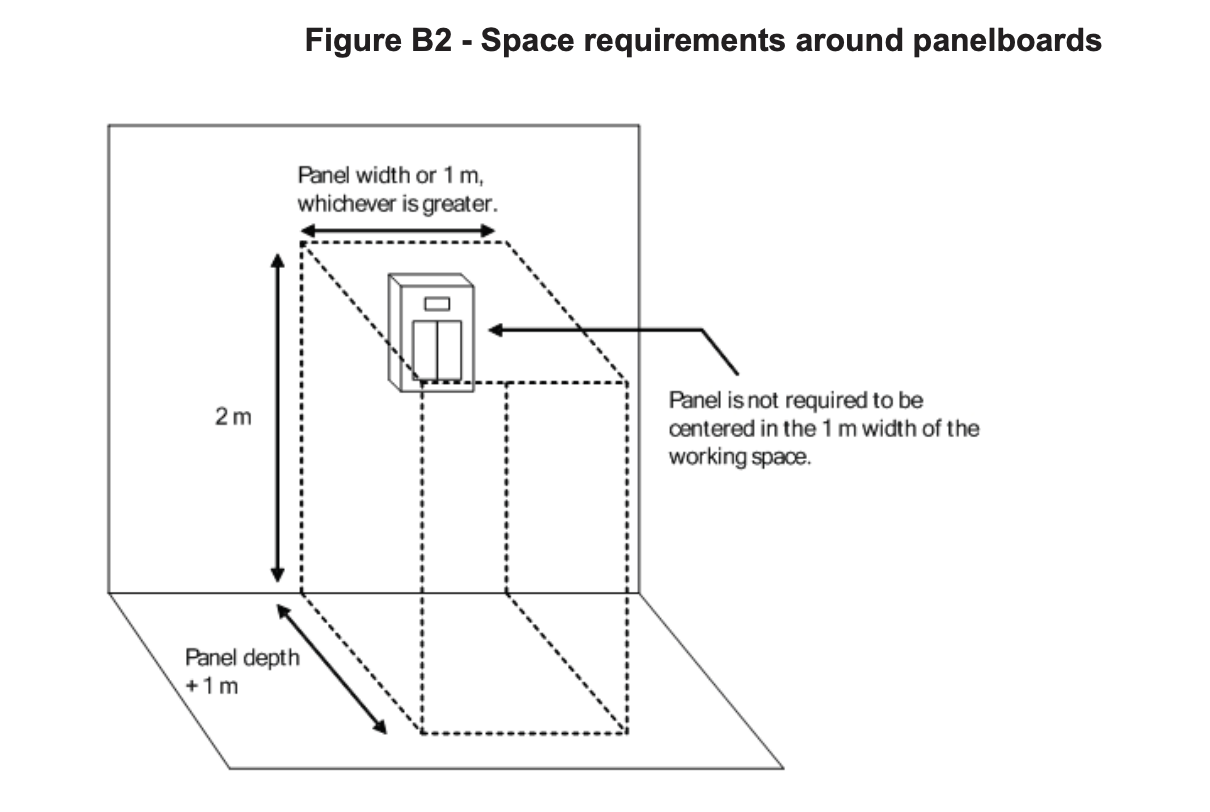 Figure B2 - Space requirements around panelboards

Panel width or 1 m, whichever is greater.

2 m

Panel is not required to be centered in the 1 m width of the working space.

Panel depth + 1 m