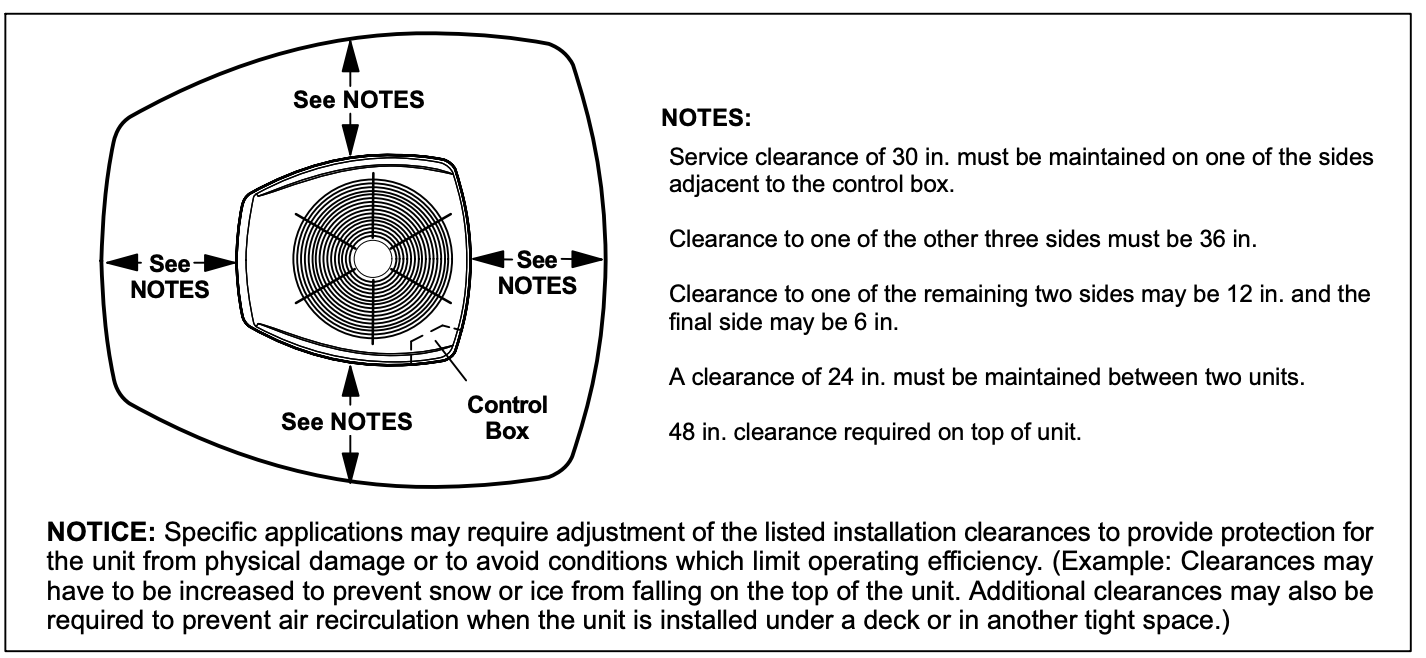 See NOTES

See NOTES

See NOTES

See NOTES

Control Box

NOTES:

Service clearance of 30 in. must be maintained on one of the sides adjacent to the control box.

Clearance to one of the other three sides must be 36 in.

Clearance to one of the remaining two sides may be 12 in. and the final side may be 6 in.

A clearance of 24 in. must be maintained between two units.

48 in. clearance required on top of unit.

NOTICE: Specific applications may require adjustment of the listed installation clearances to provide protection for the unit from physical damage or to avoid conditions which limit operating efficiency. (Example: Clearances may have to be increased to prevent snow or ice from falling on the top of the unit. Additional clearances may also be required to prevent air recirculation when the unit is installed under a deck or in another tight space.)