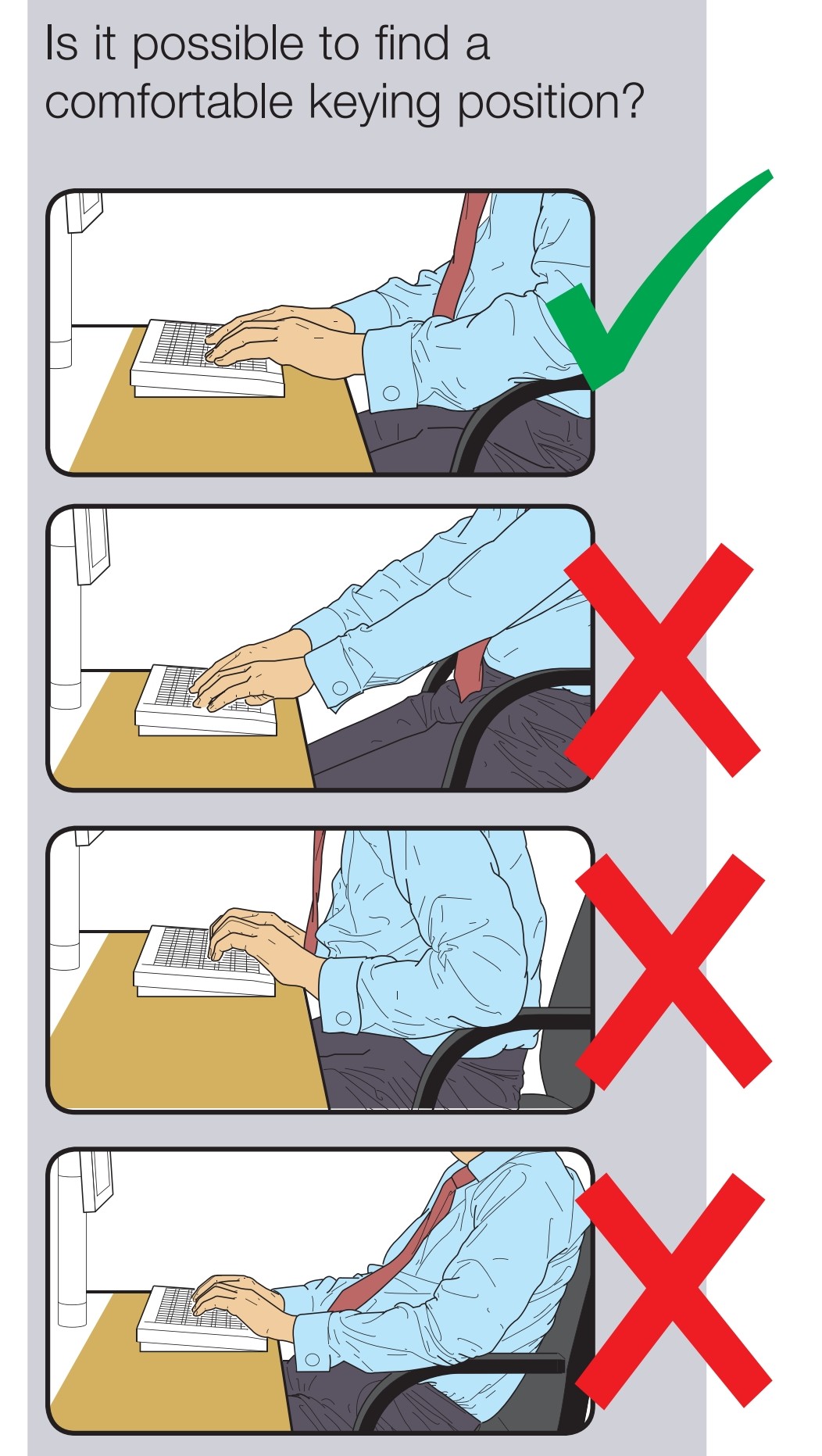 Is it possible to find a comfortable keying position?