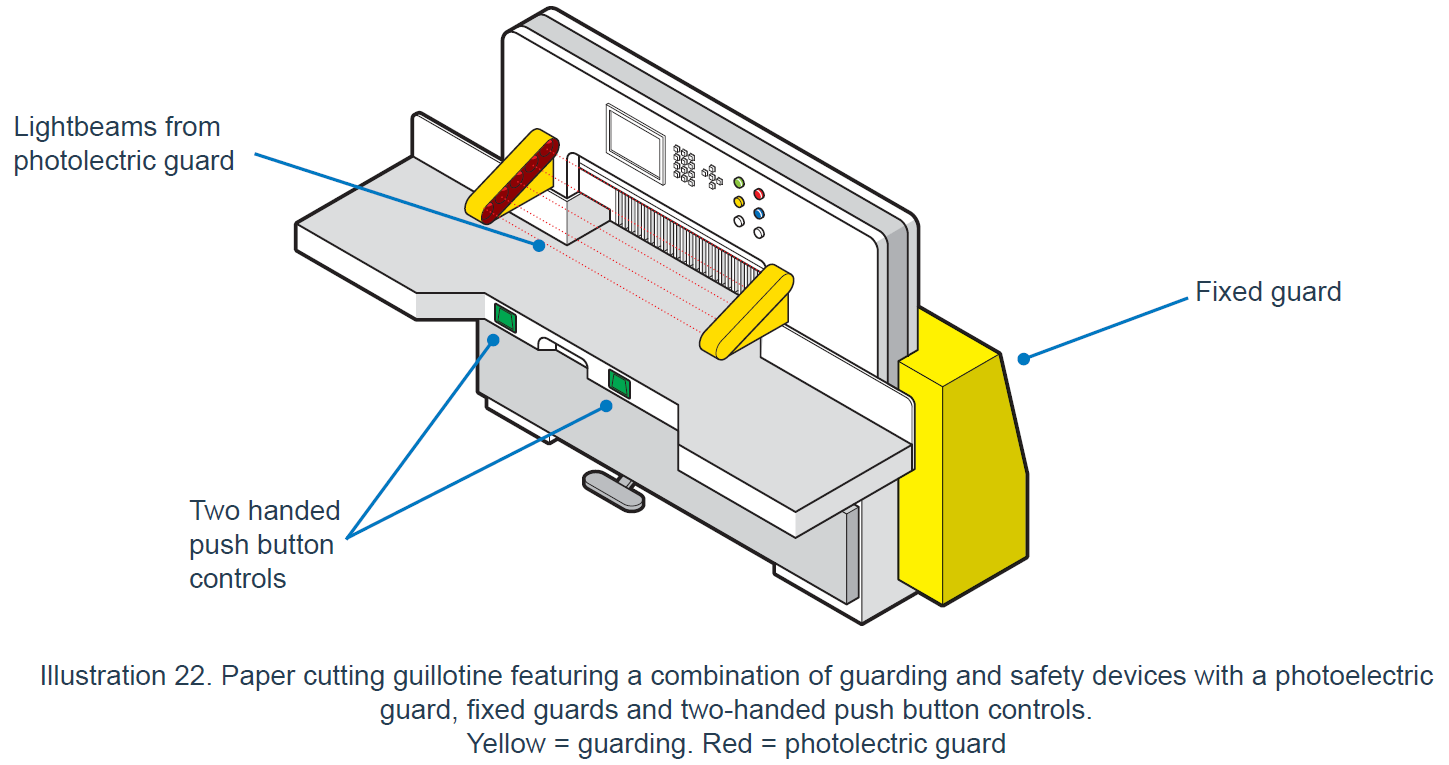 Lightbeams from photolectric guard

Fixed guard

Two handed push button controls

Illustration 22. Paper cutting guillotine featuring a combination of guarding and safety devices with a photoelectric guard, fixed guards and two-handed push button controls.
Yellow = guarding. Red = photolectric guard