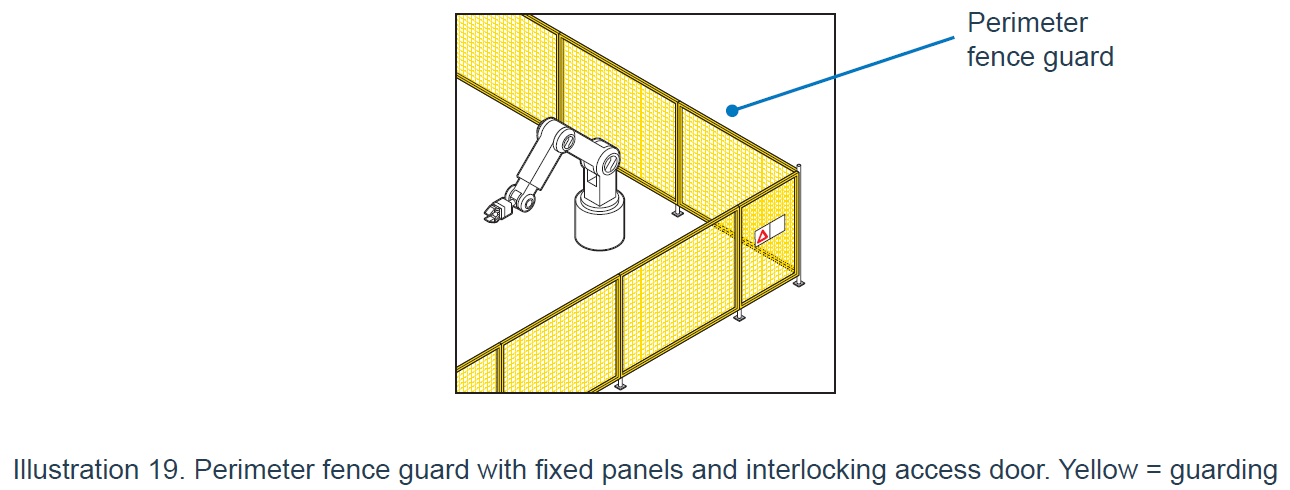 Perimeter fence guard

Illustration 19. Perimeter fence guard with fixed panels and interlocking access door. Yellow = guarding