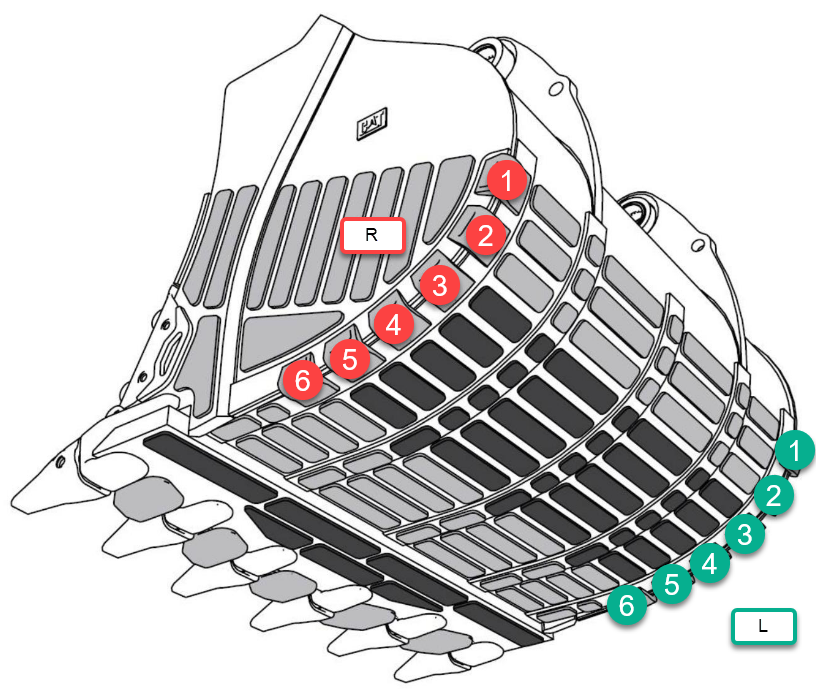 CAT

R

1
2
3
4
5
6

1
2
3
4
5
6

L