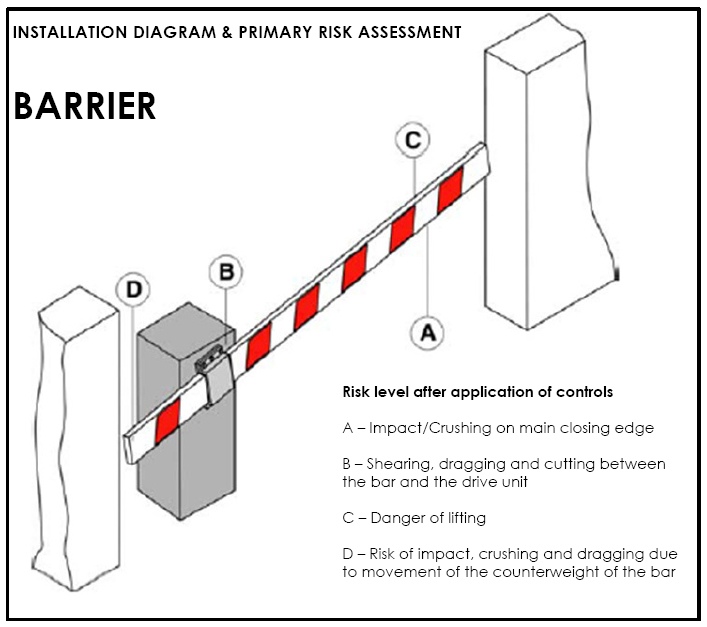 INSTALLATION DIAGRAM & PRIMARY RISK ASSESSMENT

BARRIER

C

B

D

A

Risk level after application of controls

A – Impact/Crushing on main closing edge

B – Shearing, dragging and cutting between the bar and the drive unit

C – Danger of lifting

D – Risk of impact, crushing and dragging due to movement of the counterweight of the bar