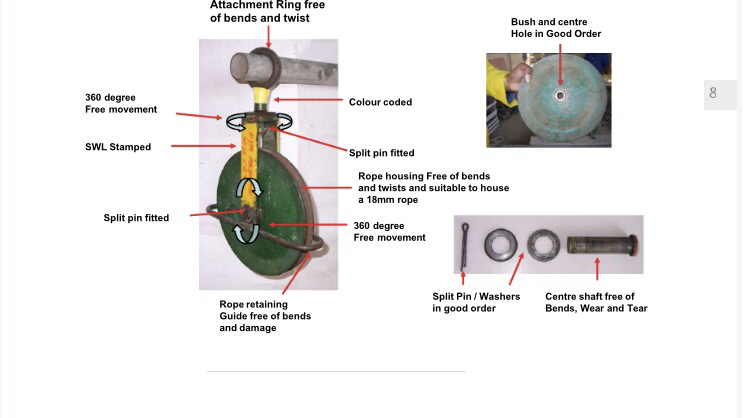 Attachment Ring free of bends and twist

Bush and centre Hole in Good Order

8

360 degree Free movement

Colour coded

SWL Stamped

Split pin fitted

Rope housing Free of bends and twists and suitable to house a 18mm rope

Split pin fitted

360 degree Free movement

Rope retaining Guide free of bends and damage

Split Pin / Washers in good order

Centre shaft free of Bends, Wear and Tear