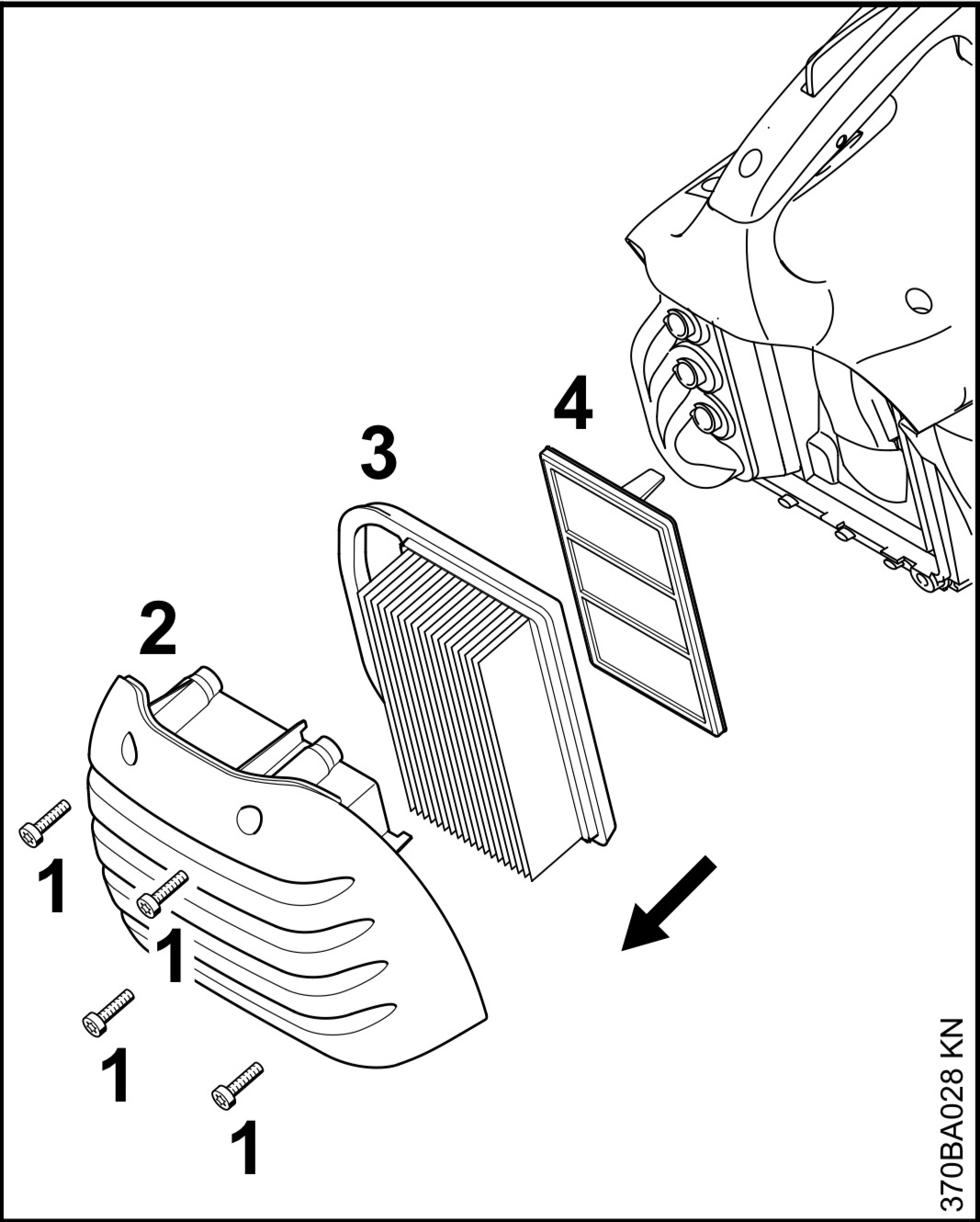 4
3
2
1
1
1
1
370BA028 KN