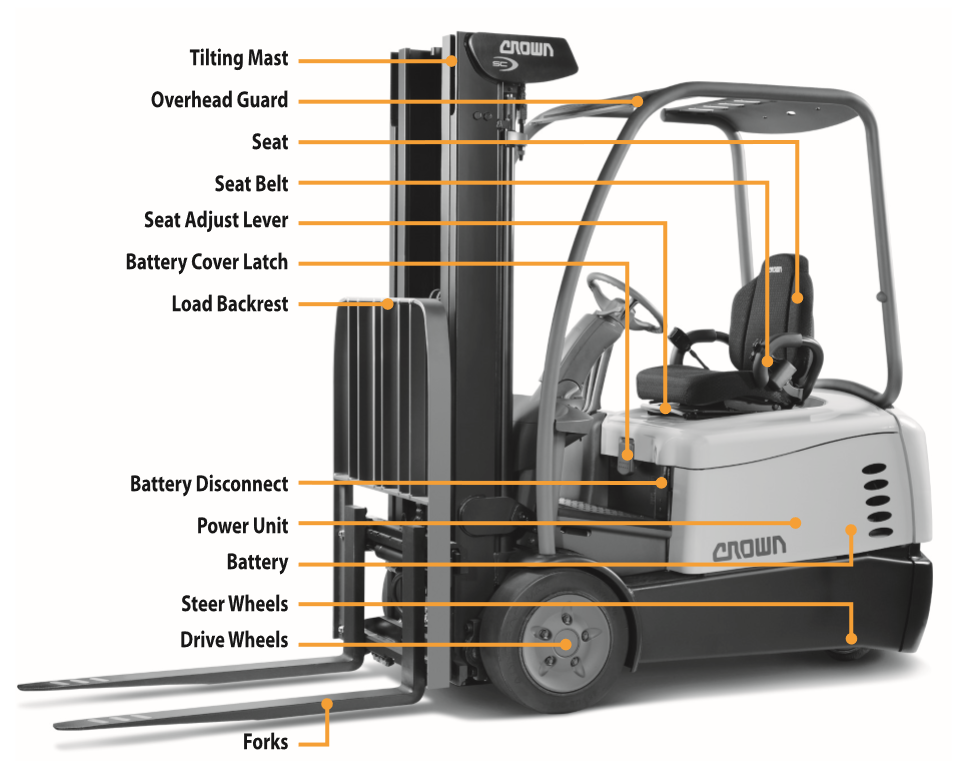 Tilting Mast
Overhead Guard
Seat
Seat Belt
Seat Adjust Lever
Battery Cover Latch
Load Backrest
Battery Disconnect
Power Unit
Battery
Steer Wheels
Drive Wheels
Forks
CROWN
SC
CROWN