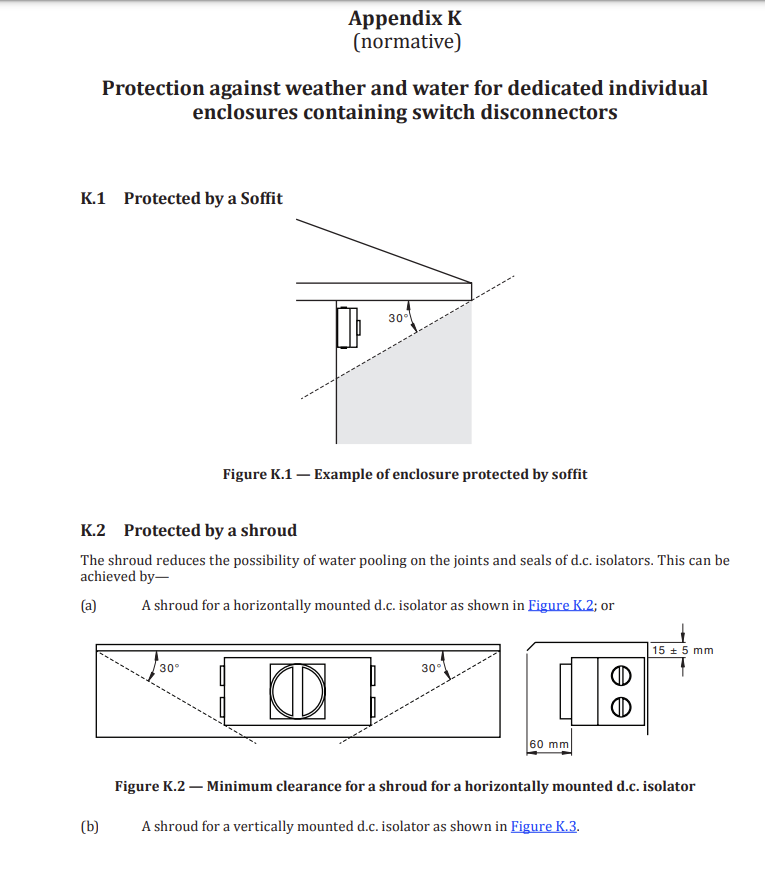 Appendix K
(normative)

Protection against weather and water for dedicated individual enclosures containing switch disconnectors

K.1 Protected by a Soffit

30°

Figure K.1 — Example of enclosure protected by soffit

K.2 Protected by a shroud

The shroud reduces the possibility of water pooling on the joints and seals of d.c. isolators. This can be achieved by—

(a) A shroud for a horizontally mounted d.c. isolator as shown in Figure K.2; or

30°

30°

15 ± 5 mm

60 mm

Figure K.2 — Minimum clearance for a shroud for a horizontally mounted d.c. isolator

(b) A shroud for a vertically mounted d.c. isolator as shown in Figure K.3.