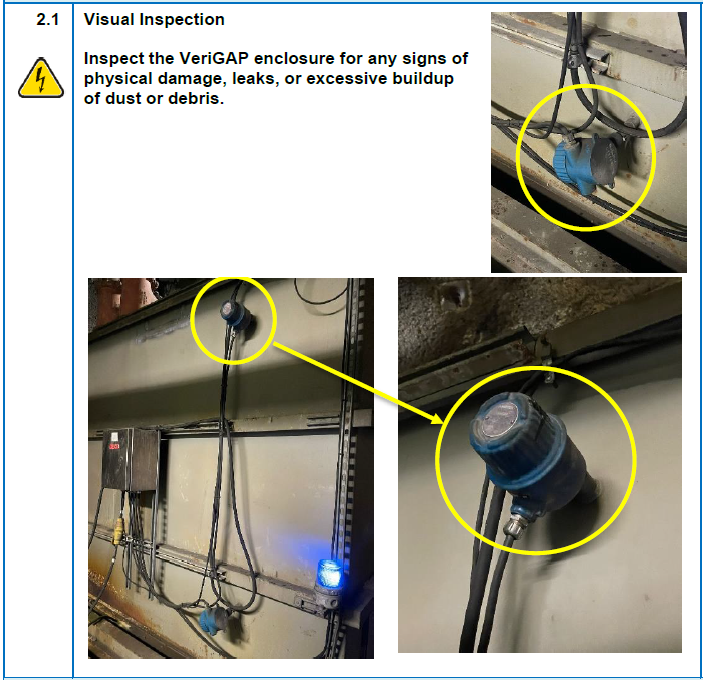 2.1

Visual Inspection

Inspect the VeriGAP enclosure for any signs of physical damage, leaks, or excessive buildup of dust or debris.