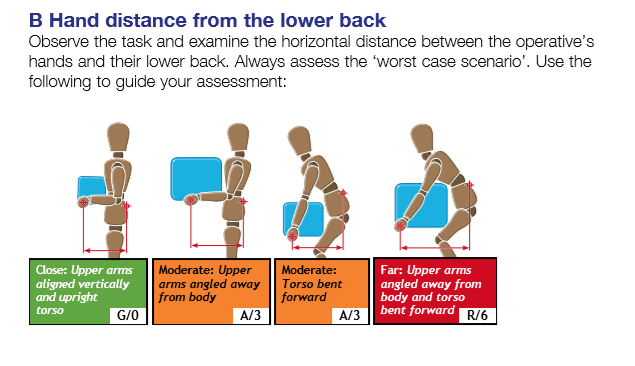 B Hand distance from the lower back

Observe the task and examine the horizontal distance between the operative's hands and their lower back. Always assess the 'worst case scenario'. Use the following to guide your assessment:

Close: Upper arms aligned vertically and upright torso G/0

Moderate: Upper arms angled away from body A/3

Moderate: Torso bent forward A/3

Far: Upper arms angled away from body and torso bent forward R/6