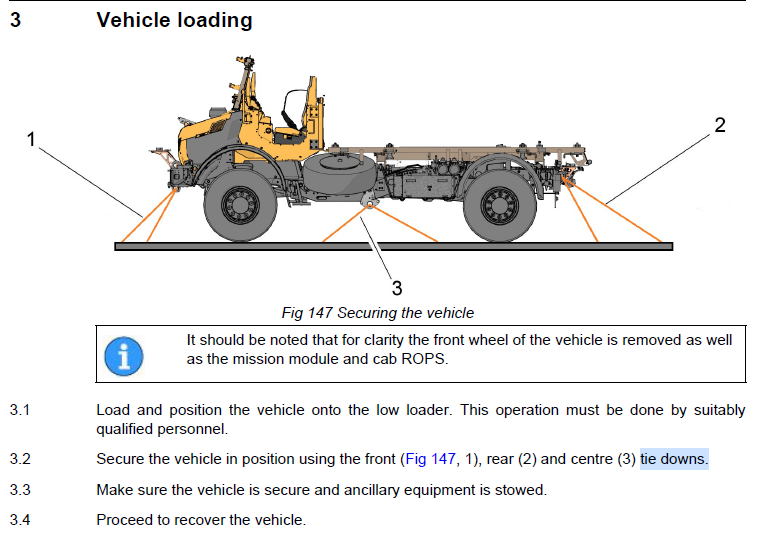 3 Vehicle loading

1

2

3

Fig 147 Securing the vehicle

It should be noted that for clarity the front wheel of the vehicle is removed as well as the mission module and cab ROPS.

3.1 Load and position the vehicle onto the low loader. This operation must be done by suitably qualified personnel.

3.2 Secure the vehicle in position using the front (Fig 147, 1), rear (2) and centre (3) tie downs.

3.3 Make sure the vehicle is secure and ancillary equipment is stowed.

3.4 Proceed to recover the vehicle.