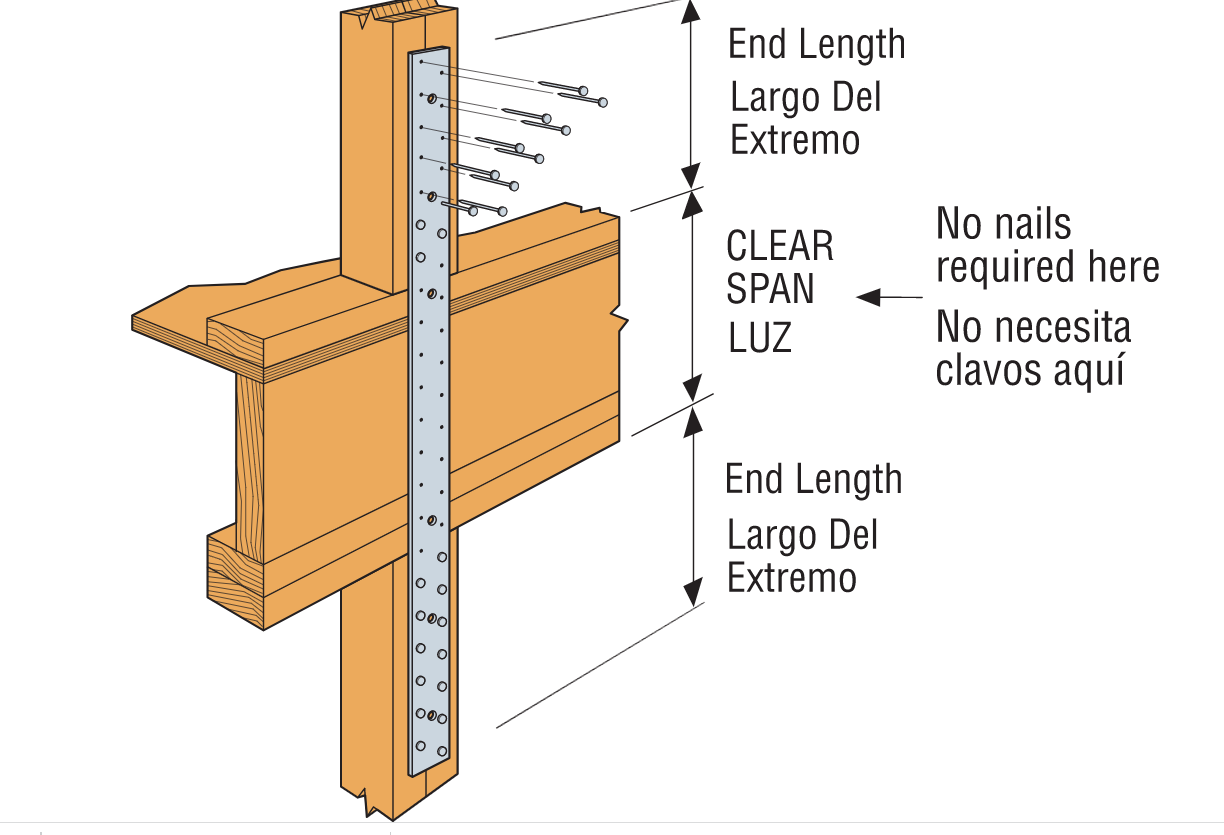 End Length
Largo Del Extremo

CLEAR SPAN
LUZ

No nails required here
No necesita clavos aquí

End Length
Largo Del Extremo