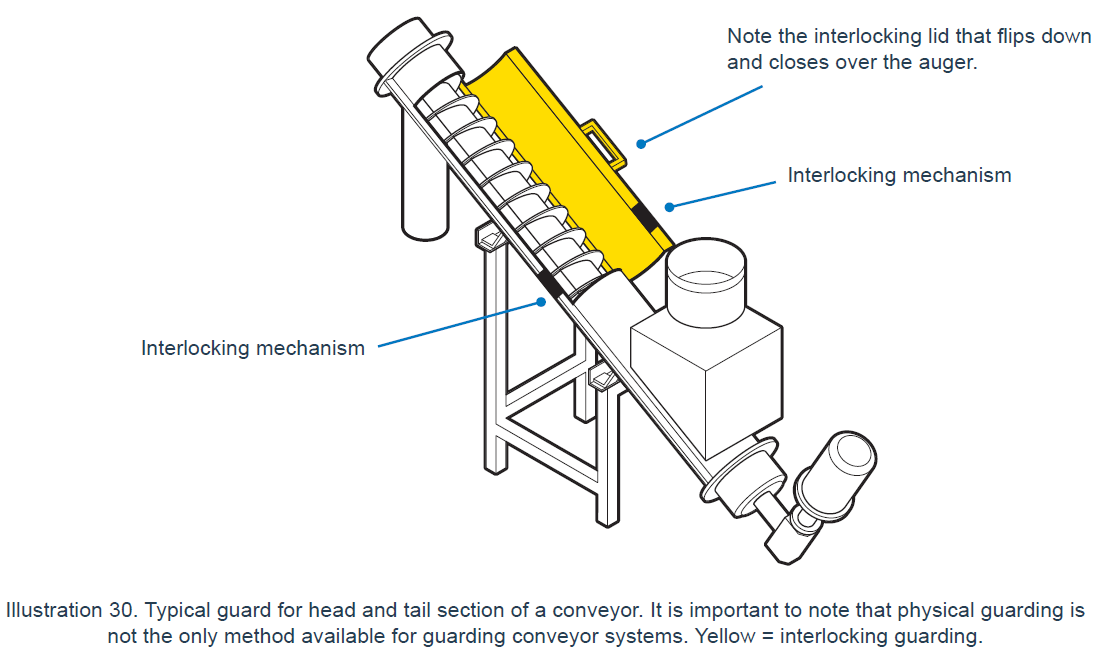 Note the interlocking lid that flips down and closes over the auger.

Interlocking mechanism

Interlocking mechanism

Illustration 30. Typical guard for head and tail section of a conveyor. It is important to note that physical guarding is not the only method available for guarding conveyor systems. Yellow = interlocking guarding.