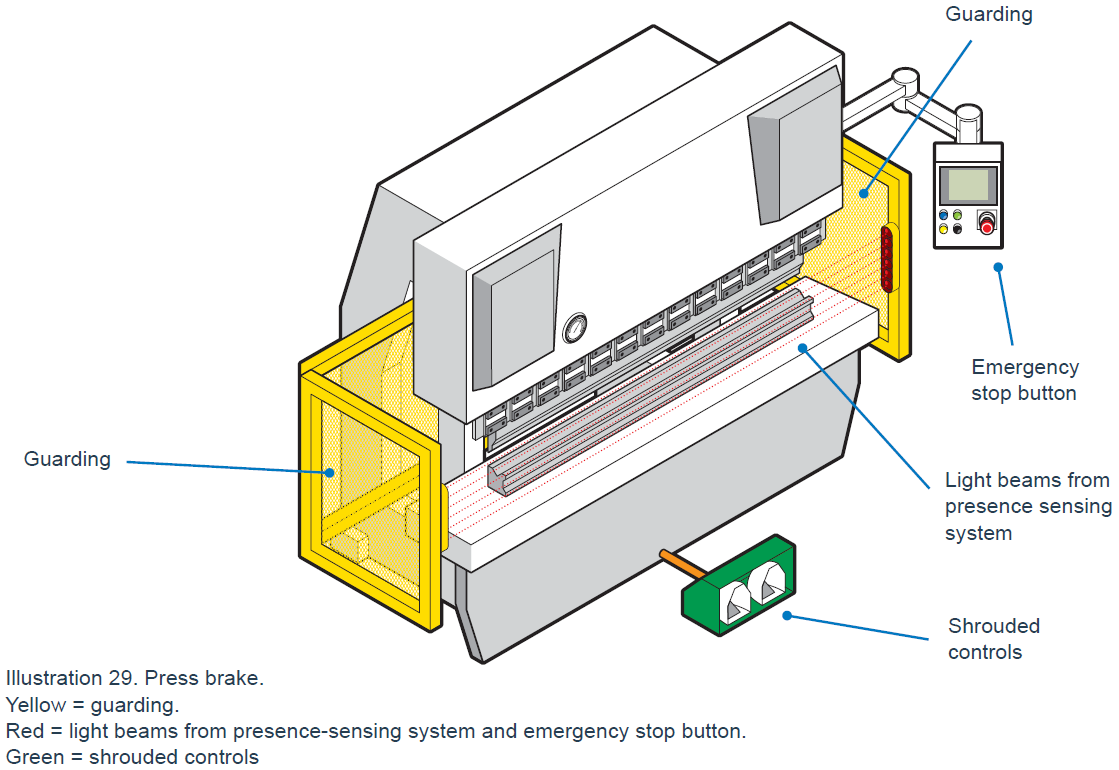 Guarding

Emergency stop button

Guarding

Light beams from presence sensing system

Shrouded controls

Illustration 29. Press brake.
Yellow = guarding.
Red = light beams from presence-sensing system and emergency stop button.
Green = shrouded controls