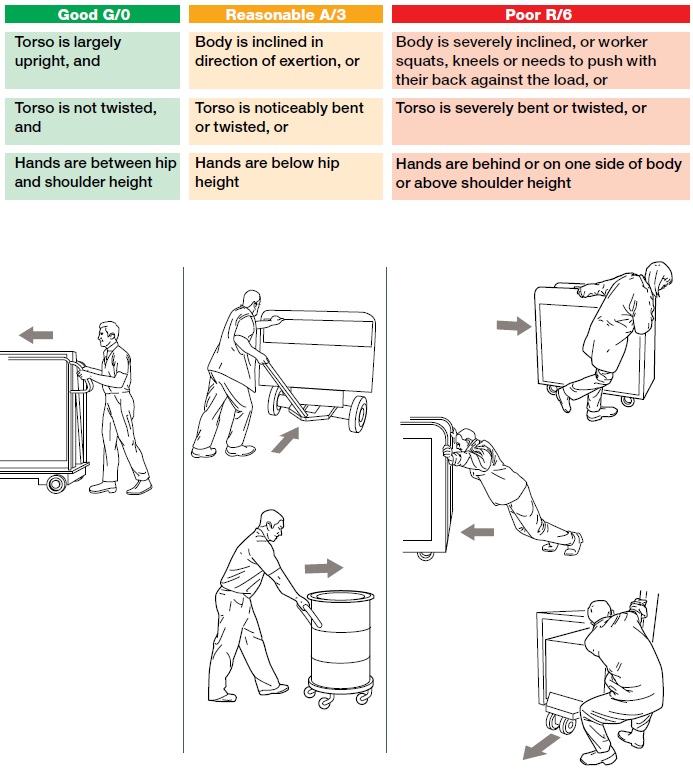 | Good G/0 | Reasonable A/3 | Poor R/6 |
|---|---|---|
| Torso is largely upright, and | Body is inclined in direction of exertion, or | Body is severely inclined, or worker squats, kneels or needs to push with their back against the load, or |
| Torso is not twisted, and | Torso is noticeably bent or twisted, or | Torso is severely bent or twisted, or |
| Hands are between hip and shoulder height | Hands are below hip height | Hands are behind or on one side of body or above shoulder height |