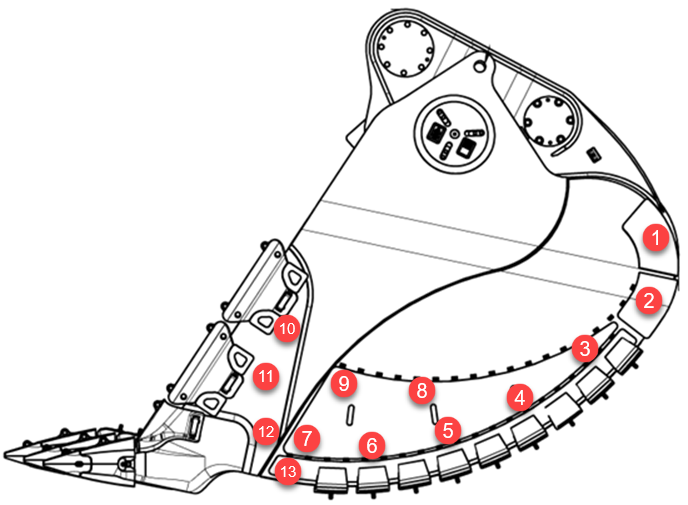 1
2
3
4
5
6
7
8
9
10
11
12
13