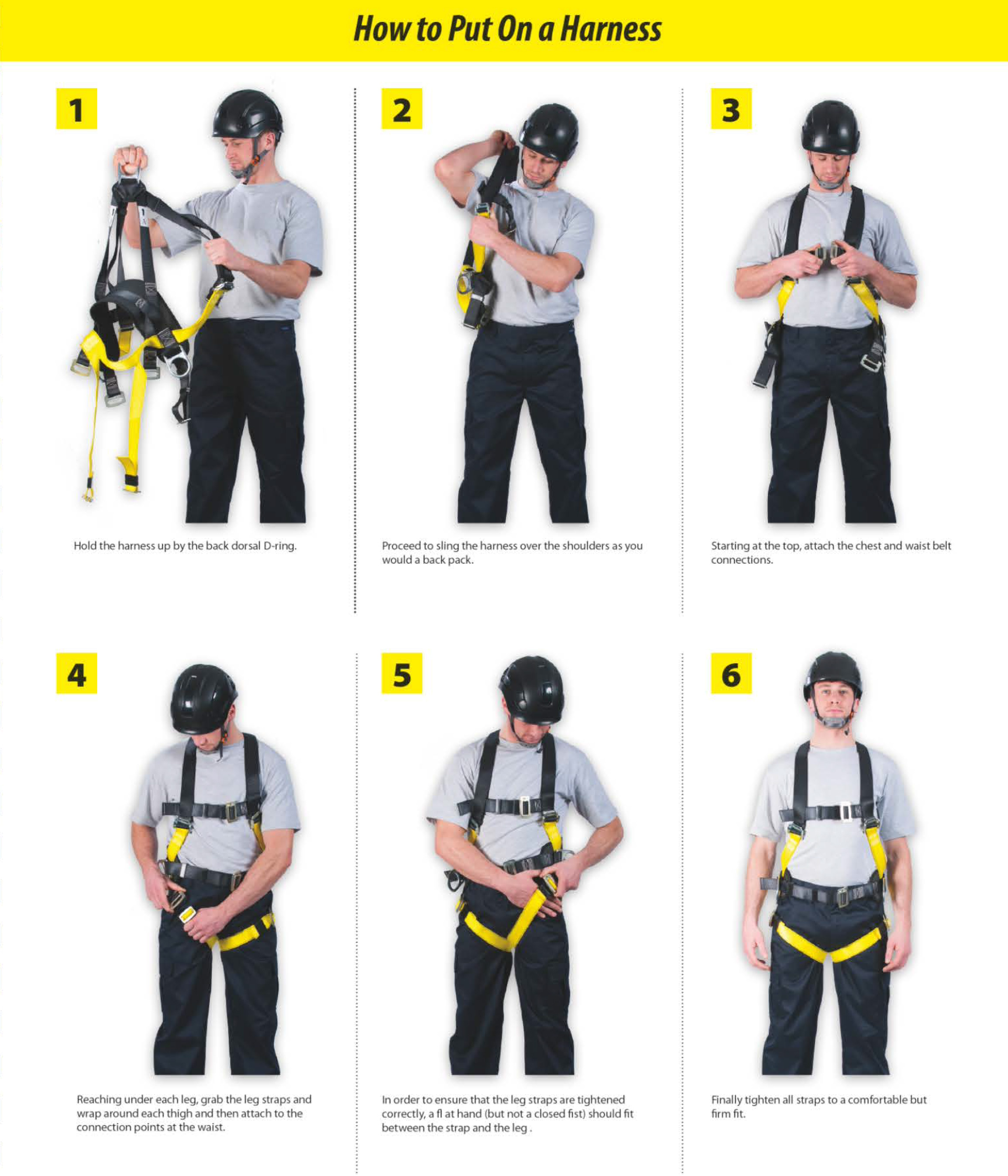 How to Put On a Harness

1

Hold the harness up by the back dorsal D-ring.

2

Proceed to sling the harness over the shoulders as you would a back pack.

3

Starting at the top, attach the chest and waist belt connections.

4

Reaching under each leg, grab the leg straps and wrap around each thigh and then attach to the connection points at the waist.

5

In order to ensure that the leg straps are tightened correctly, a fl at hand (but not a closed fist) should fit between the strap and the leg .

6

Finally tighten all straps to a comfortable but firm fit.