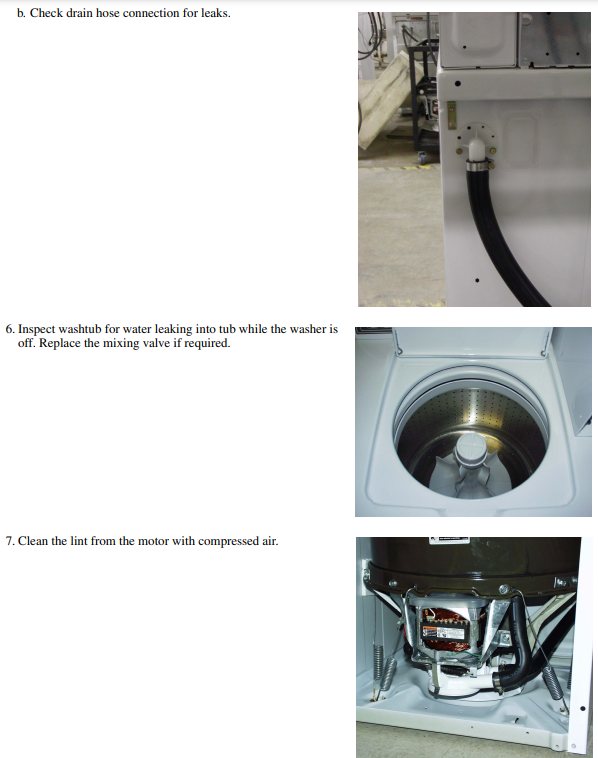 b. Check drain hose connection for leaks.

6. Inspect washtub for water leaking into tub while the washer is off. Replace the mixing valve if required.

7. Clean the lint from the motor with compressed air.