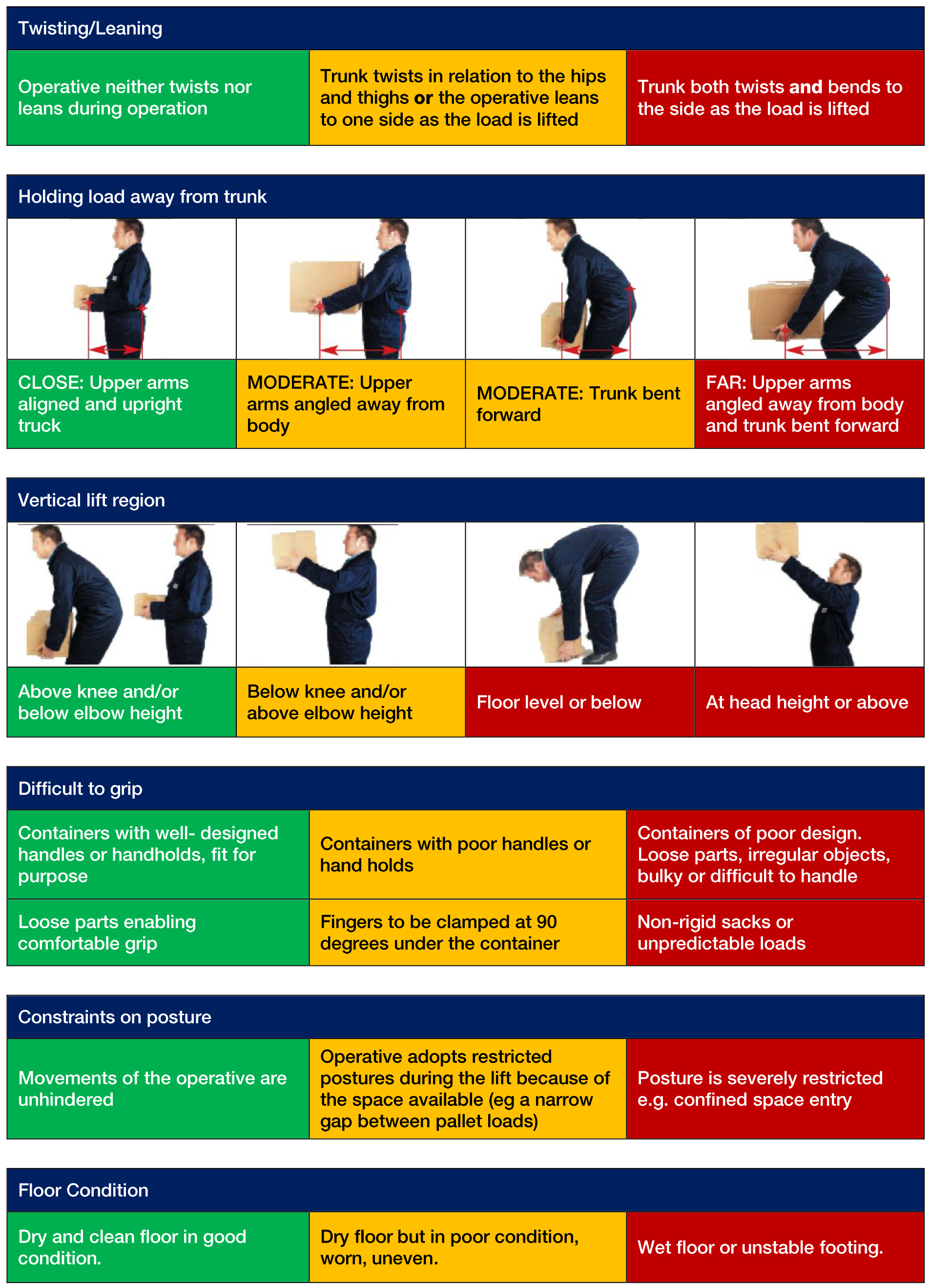 Twisting/Leaning

| Operative neither twists nor leans during operation | Trunk twists in relation to the hips and thighs **or** the operative leans to one side as the load is lifted | Trunk both twists **and** bends to the side as the load is lifted |
|---|---|---|

Holding load away from trunk

| CLOSE: Upper arms aligned and upright truck | MODERATE: Upper arms angled away from body | MODERATE: Trunk bent forward | FAR: Upper arms angled away from body and trunk bent forward |
|---|---|---|---|

Vertical lift region

| Above knee and/or below elbow height | Below knee and/or above elbow height | Floor level or below | At head height or above |
|---|---|---|---|

Difficult to grip

| Containers with well- designed handles or handholds, fit for purpose | Containers with poor handles or hand holds | Containers of poor design. Loose parts, irregular objects, bulky or difficult to handle |
|---|---|---|
| Loose parts enabling comfortable grip | Fingers to be clamped at 90 degrees under the container | Non-rigid sacks or unpredictable loads |

Constraints on posture

| Movements of the operative are unhindered | Operative adopts restricted postures during the lift because of the space available (eg a narrow gap between pallet loads) | Posture is severely restricted e.g. confined space entry |
|---|---|---|

Floor Condition

| Dry and clean floor in good condition. | Dry floor but in poor condition, worn, uneven. | Wet floor or unstable footing. |
|---|---|---|